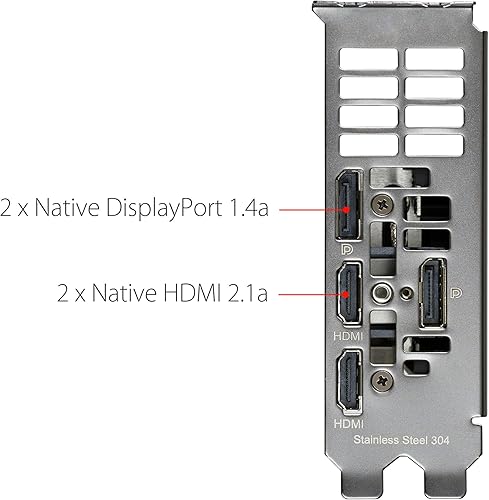 2 x Native DisplayPort 1.4a

2 x Native HDMI 2.1a

HDMI

HDMI

Stainless Steel 304