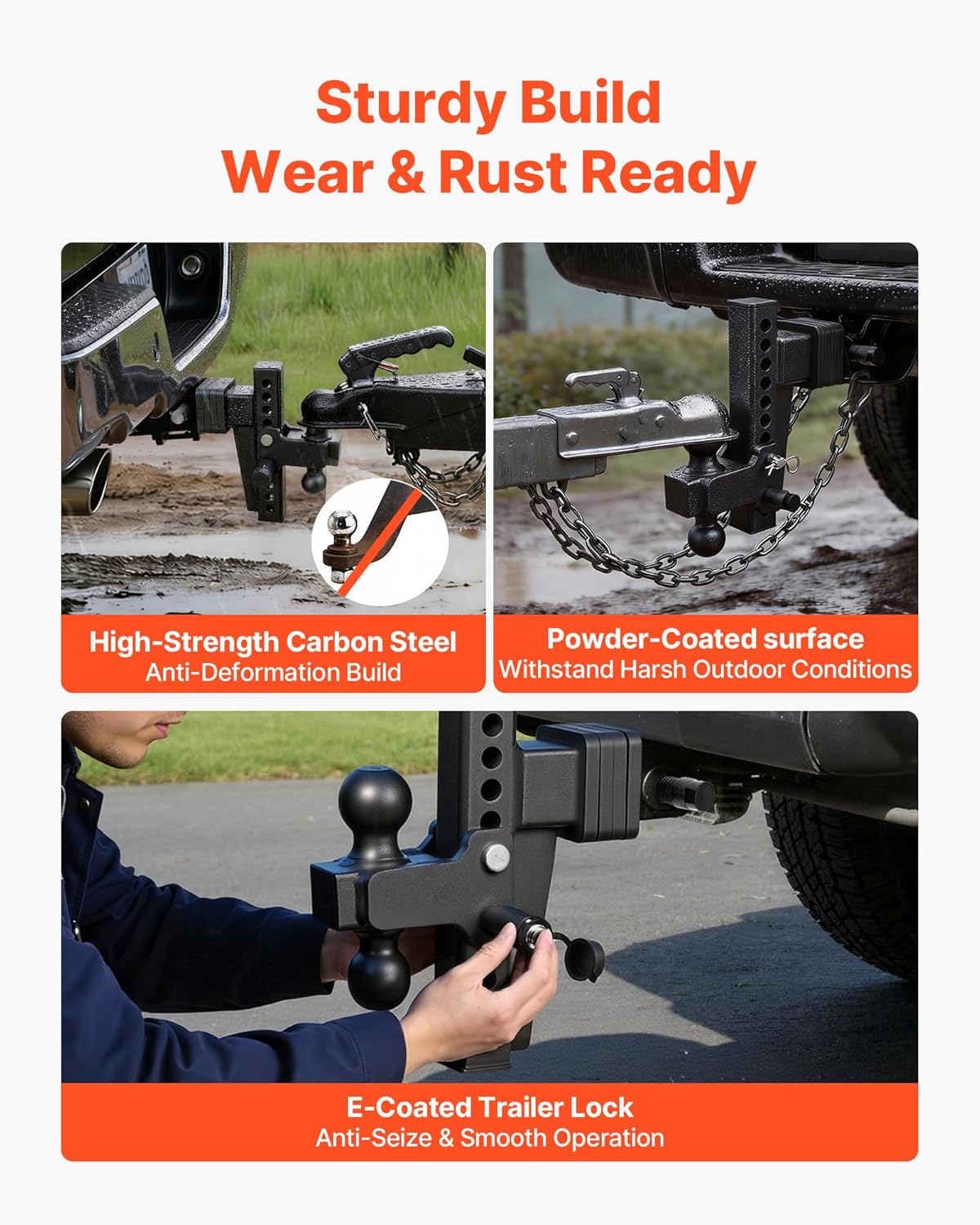 Sturdy Build
Wear & Rust Ready

High-Strength Carbon Steel
Anti-Deformation Build

Powder-Coated surface
Withstand Harsh Outdoor Conditions

E-Coated Trailer Lock
Anti-Seize & Smooth Operation