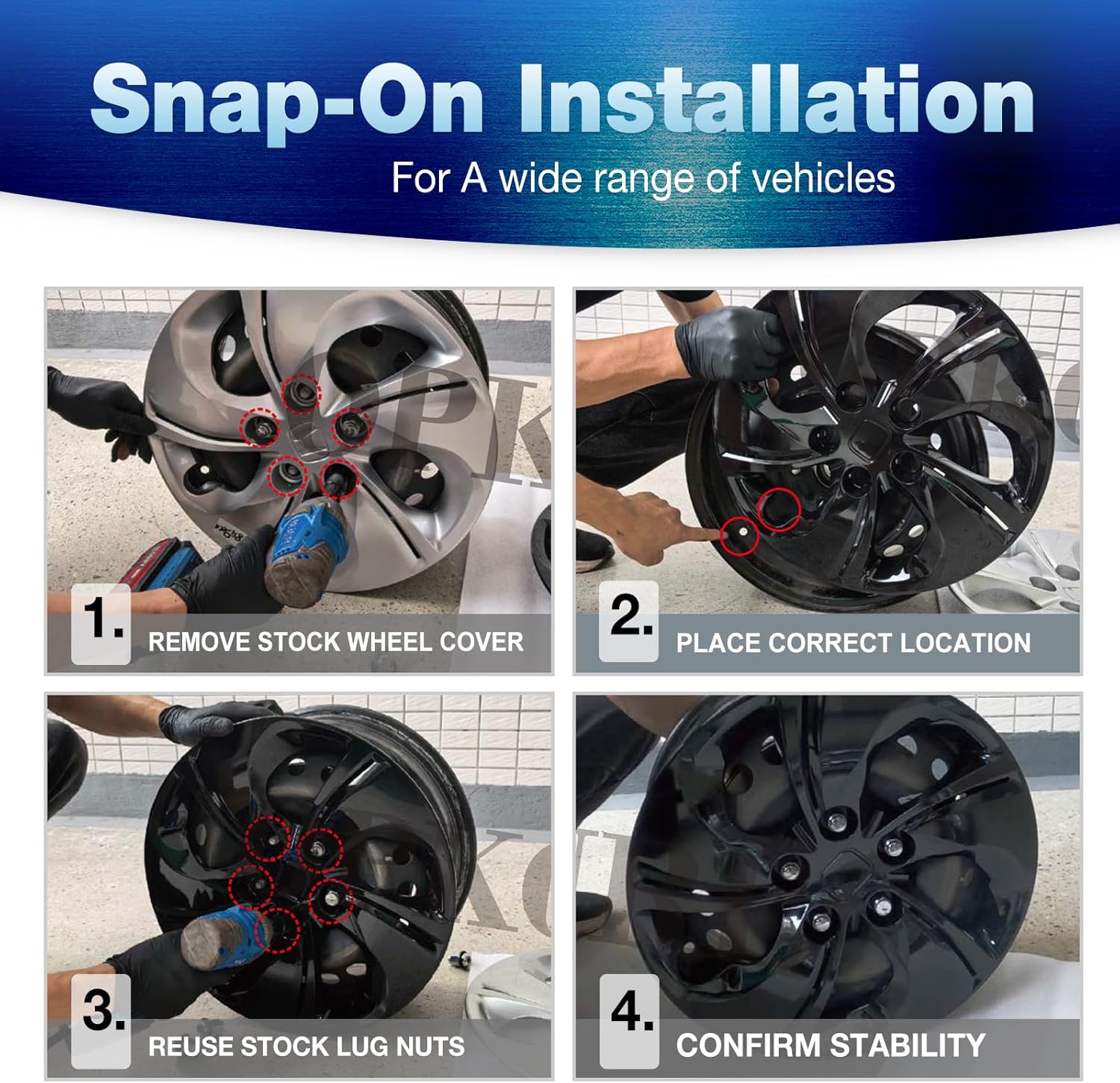 Snap-On Installation

For A wide range of vehicles

1. REMOVE STOCK WHEEL COVER

2. PLACE CORRECT LOCATION

3. REUSE STOCK LUG NUTS

4. CONFIRM STABILITY