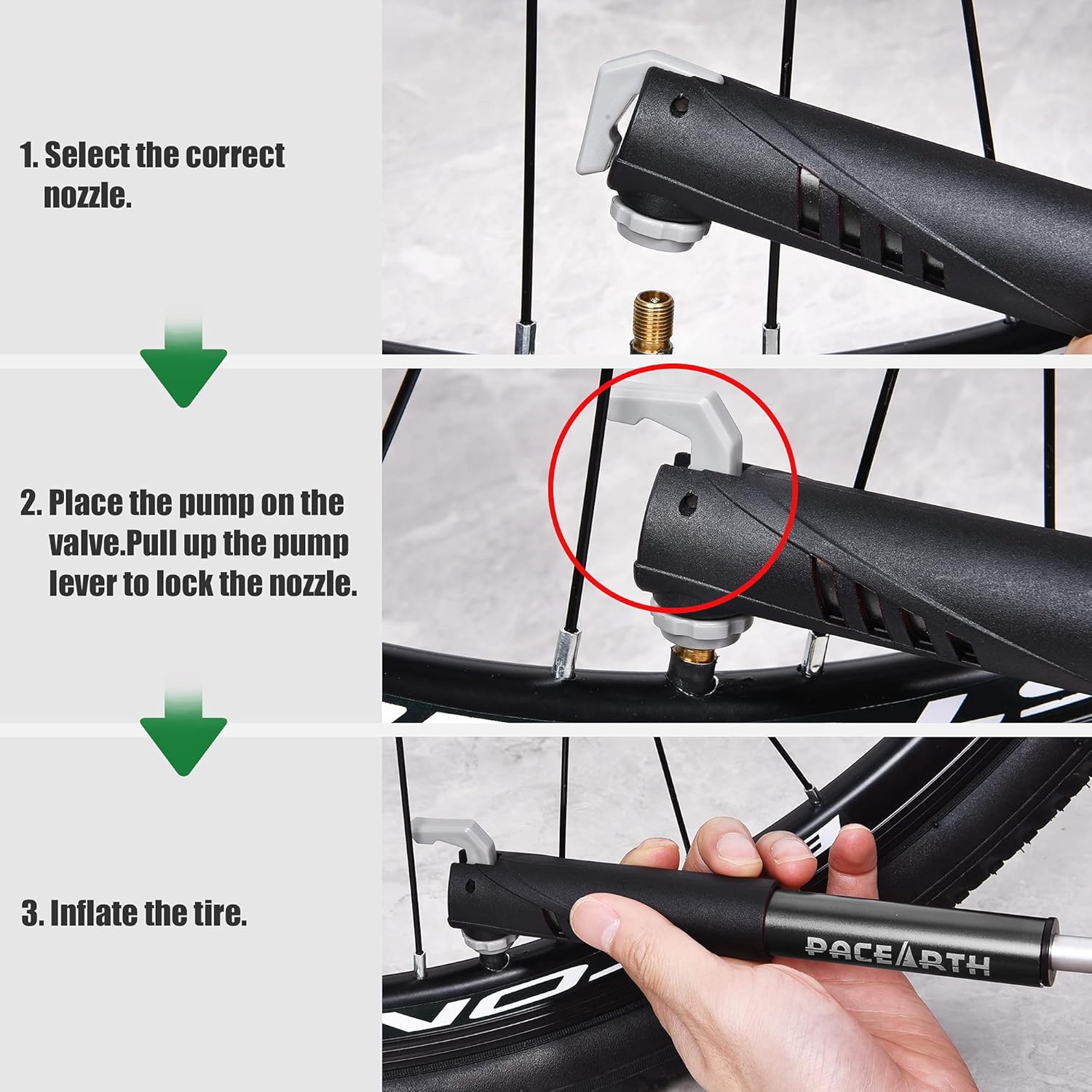 1. Select the correct nozzle.

2. Place the pump on the valve.Pull up the pump lever to lock the nozzle.

3. Inflate the tire.

PACEARTH