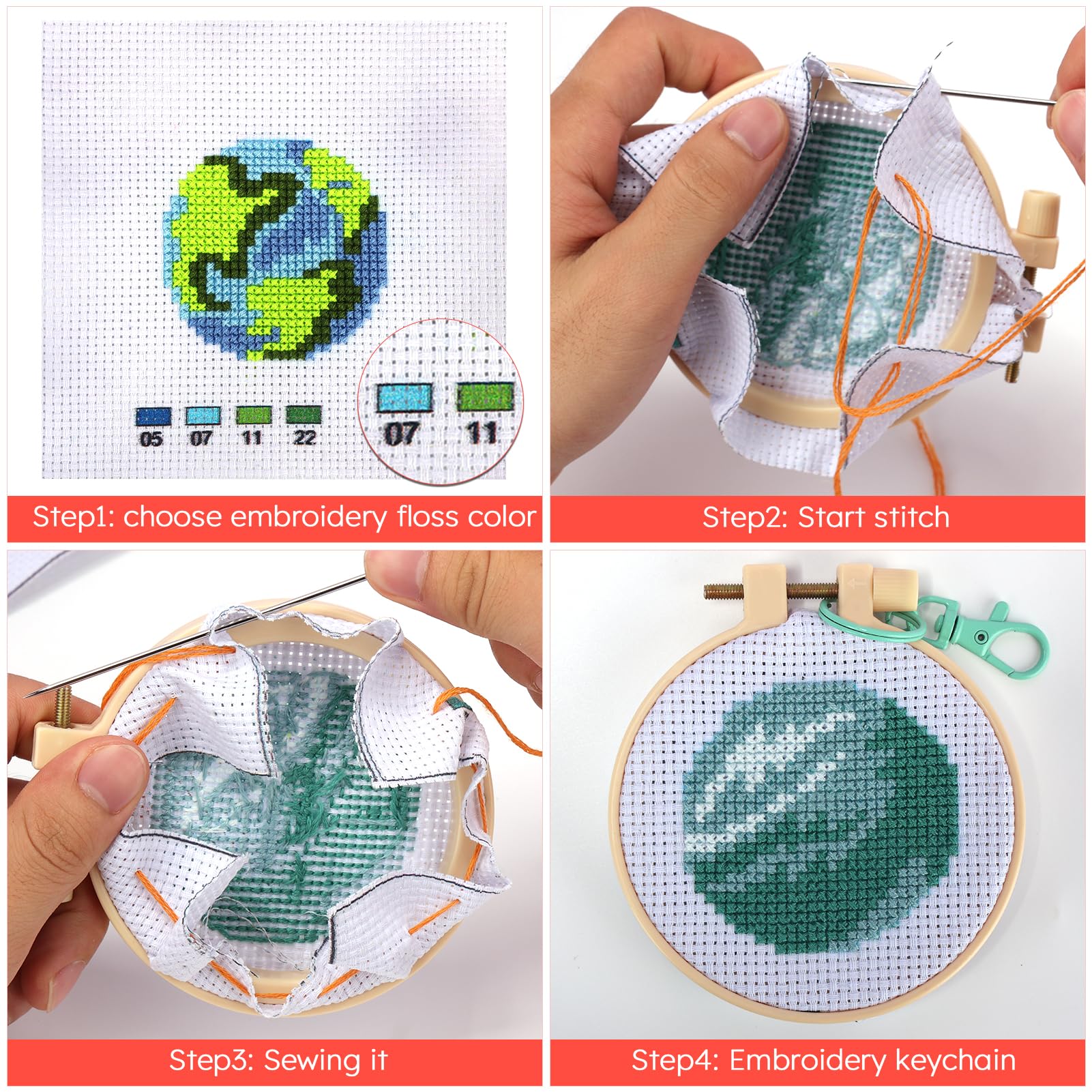 05 07 11 22

07 11

Step1: choose embroidery floss color

Step2: Start stitch

Step3: Sewing it

Step4: Embroidery keychain