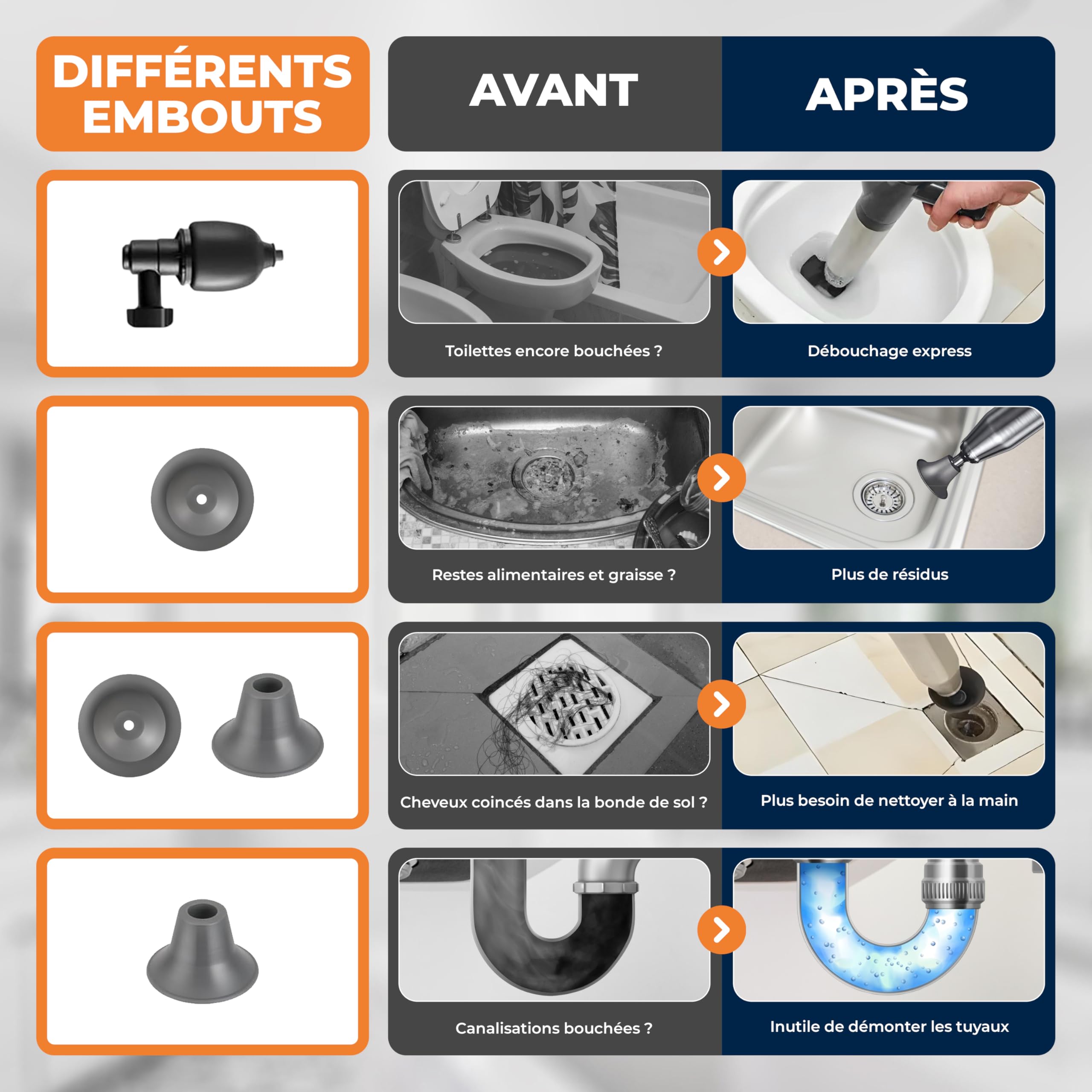 DIFFÉRENTS EMBOUTS

AVANT

APRÈS

Toilettes encore bouchées ?

Débouchage express

Restes alimentaires et graisse ?

Plus de résidus

Cheveux coincés dans la bonde de sol ?

Plus besoin de nettoyer à la main

Canalisations bouchées ?

Inutile de démonter les tuyaux