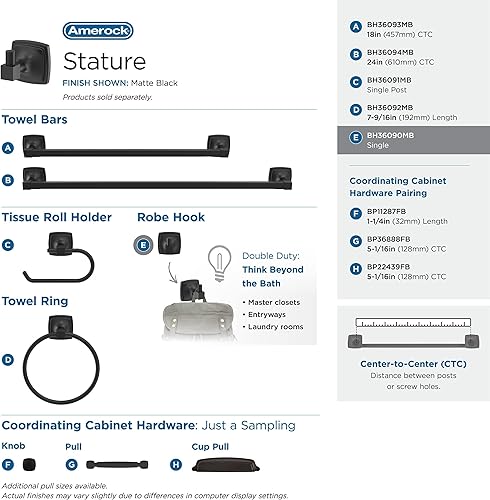 Amerock

Stature

FINISH SHOWN: Matte Black

Products sold separately.

Towel Bars

A

B

Tissue Roll Holder

C

Robe Hook

E

Double Duty: Think Beyond the Bath

• Master closets
• Entryways
• Laundry rooms

Towel Ring

D

Coordinating Cabinet Hardware: Just a Sampling

Knob

F

Pull

G

Cup Pull

H

Additional pull sizes available.
Actual finishes may vary slightly due to differences in computer display settings.

A BH36093MB
18in (457mm) CTC

B BH36094MB
24in (610mm) CTC

C BH36091MB
Single Post

D BH36092MB
7-9/16in (192mm) Length

E BH36090MB
Single

Coordinating Cabinet Hardware Pairing

F BP11287FB
1-1/4in (32mm) Length

G BP36888FB
5-1/16in (128mm) CTC

H BP22439FB
5-1/16in (128mm) CTC

Center-to-Center (CTC)
Distance between posts or screw holes.