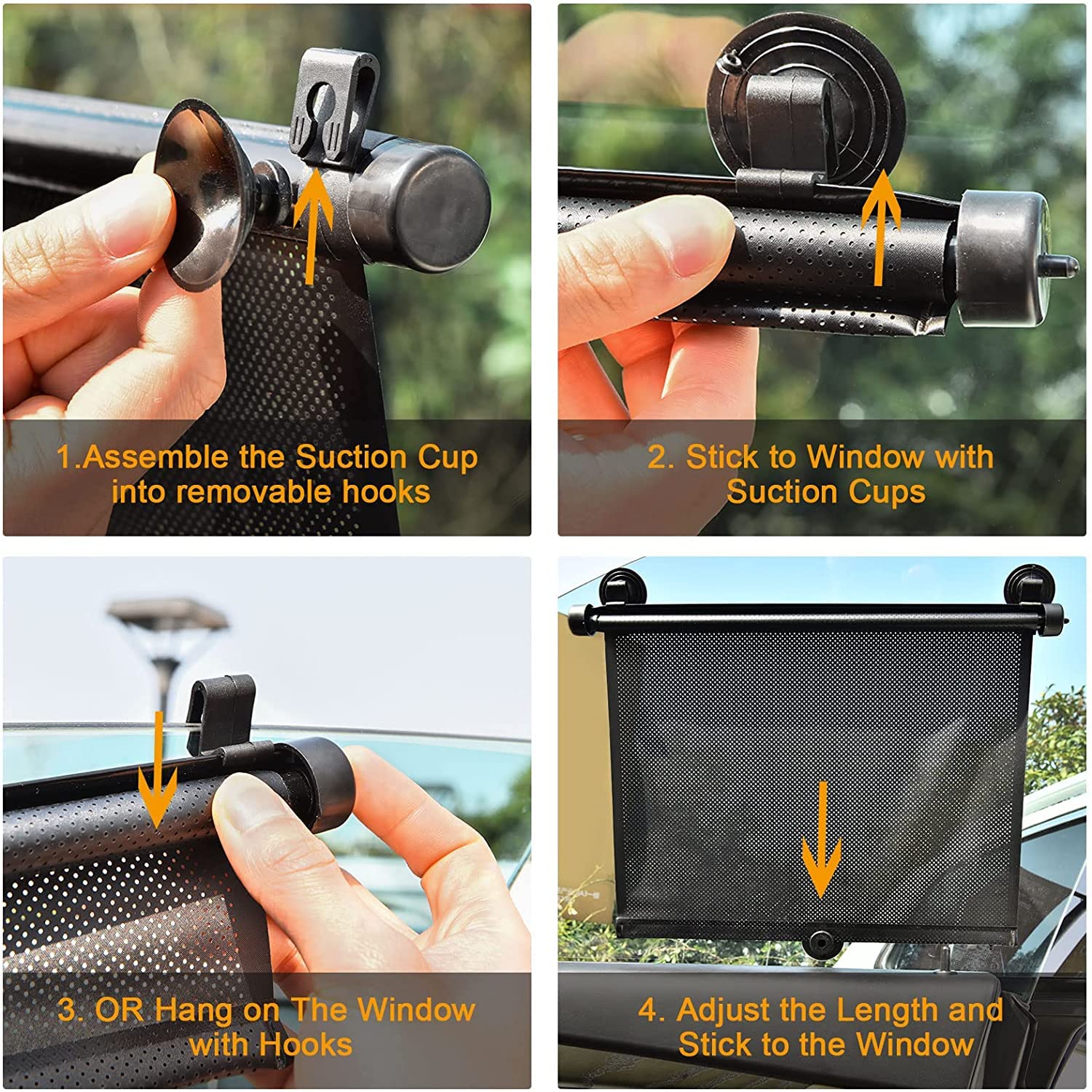 1.Assemble the Suction Cup into removable hooks

2. Stick to Window with Suction Cups

3. OR Hang on The Window with Hooks

4. Adjust the Length and Stick to the Window