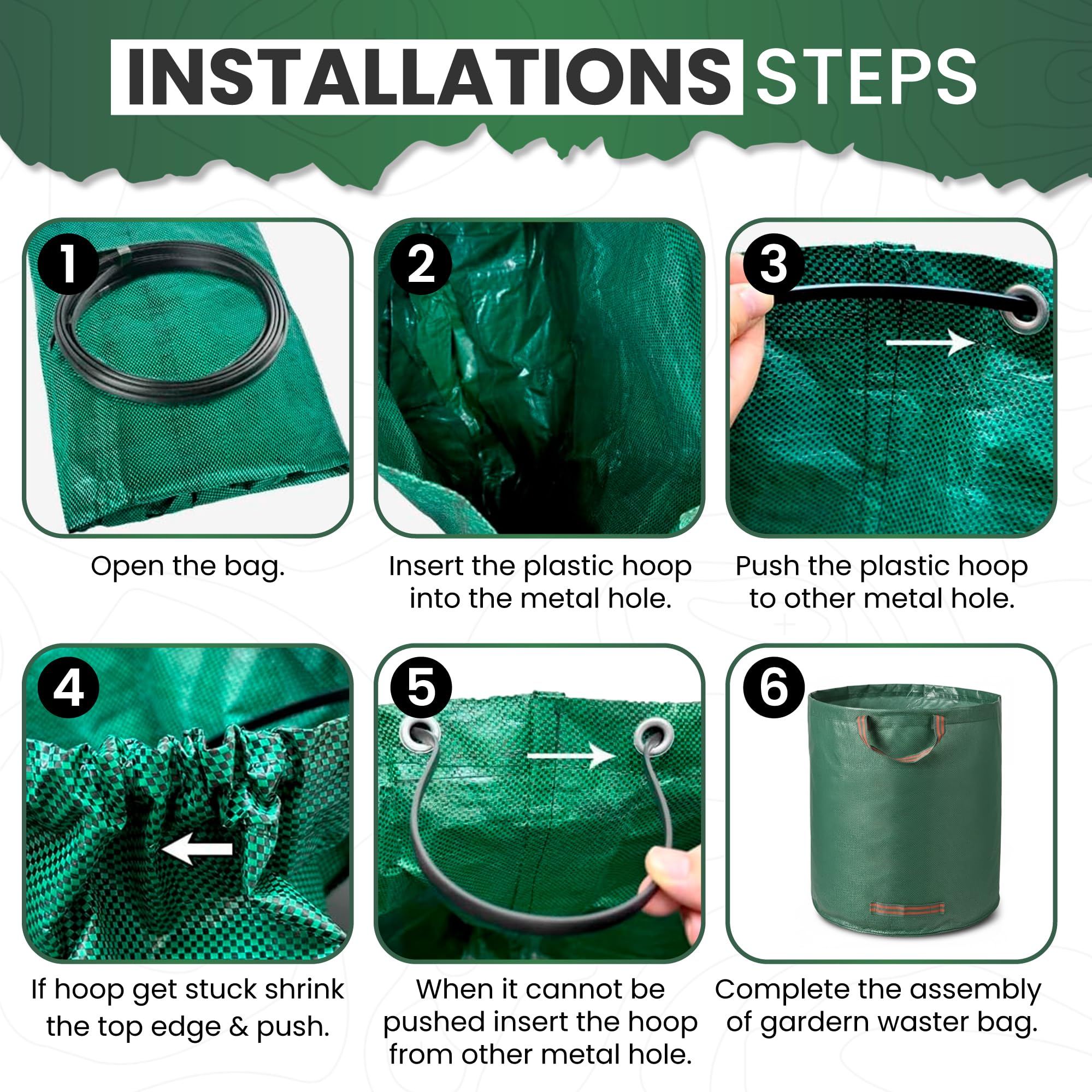 INSTALLATIONS STEPS

1
Open the bag.

2
Insert the plastic hoop into the metal hole.

3
Push the plastic hoop to other metal hole.

4
If hoop get stuck shrink the top edge & push.

5
When it cannot be pushed insert the hoop from other metal hole.

6
Complete the assembly of gardern waster bag.