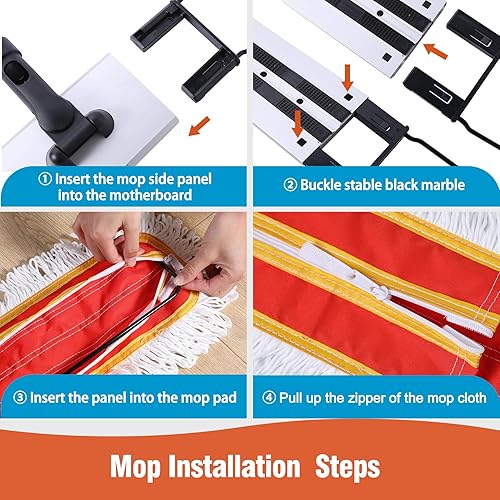 ① Insert the mop side panel into the motherboard

② Buckle stable black marble

③ Insert the panel into the mop pad

④ Pull up the zipper of the mop cloth

Mop Installation Steps