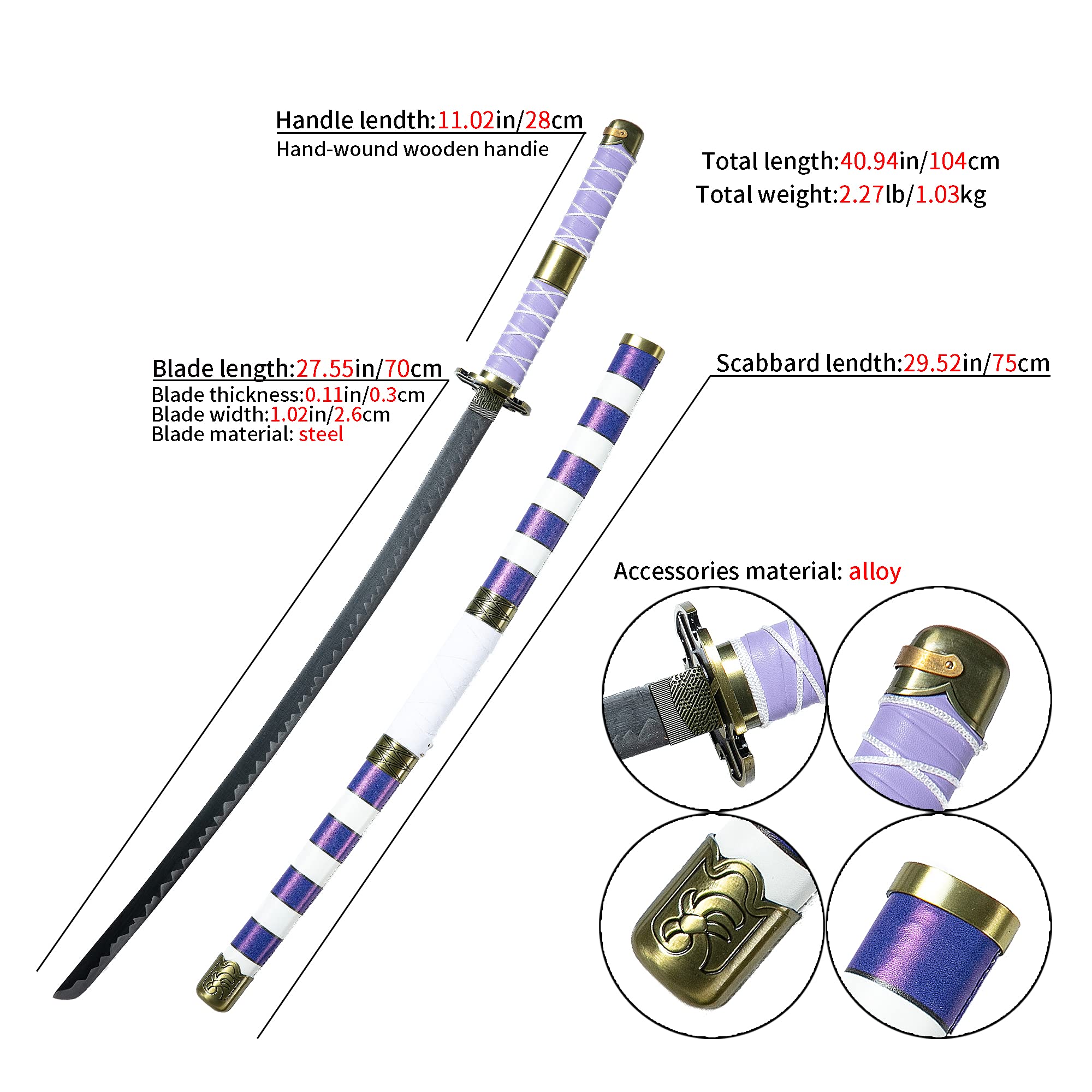 Handle lendth:11.02in/28cm
Hand-wound wooden handie

Total length:40.94in/104cm
Total weight:2.27lb/1.03kg

Blade length:27.55in/70cm
Blade thickness:0.11in/0.3cm
Blade width:1.02in/2.6cm
Blade material: steel

Scabbard lendth:29.52in/75cm

Accessories material: alloy