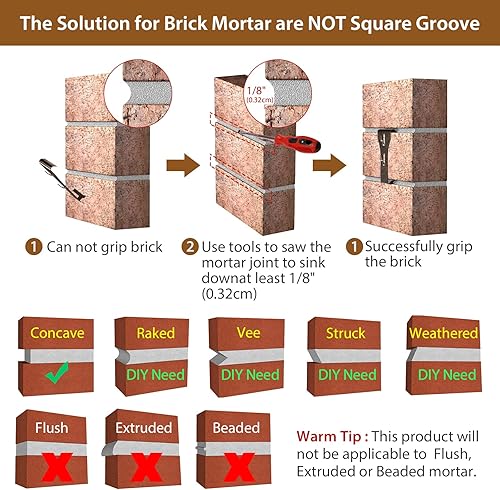 The Solution for Brick Mortar are NOT Square Groove

1/8" (0.32cm)

1 Can not grip brick

2 Use tools to saw the mortar joint to sink downat least 1/8" (0.32cm)

1 Successfully grip the brick

Concave

Raked
DIY Need

Vee
DIY Need

Struck
DIY Need

Weathered
DIY Need

Flush

Extruded

Beaded

Warm Tip : This product will not be applicable to Flush, Extruded or Beaded mortar.