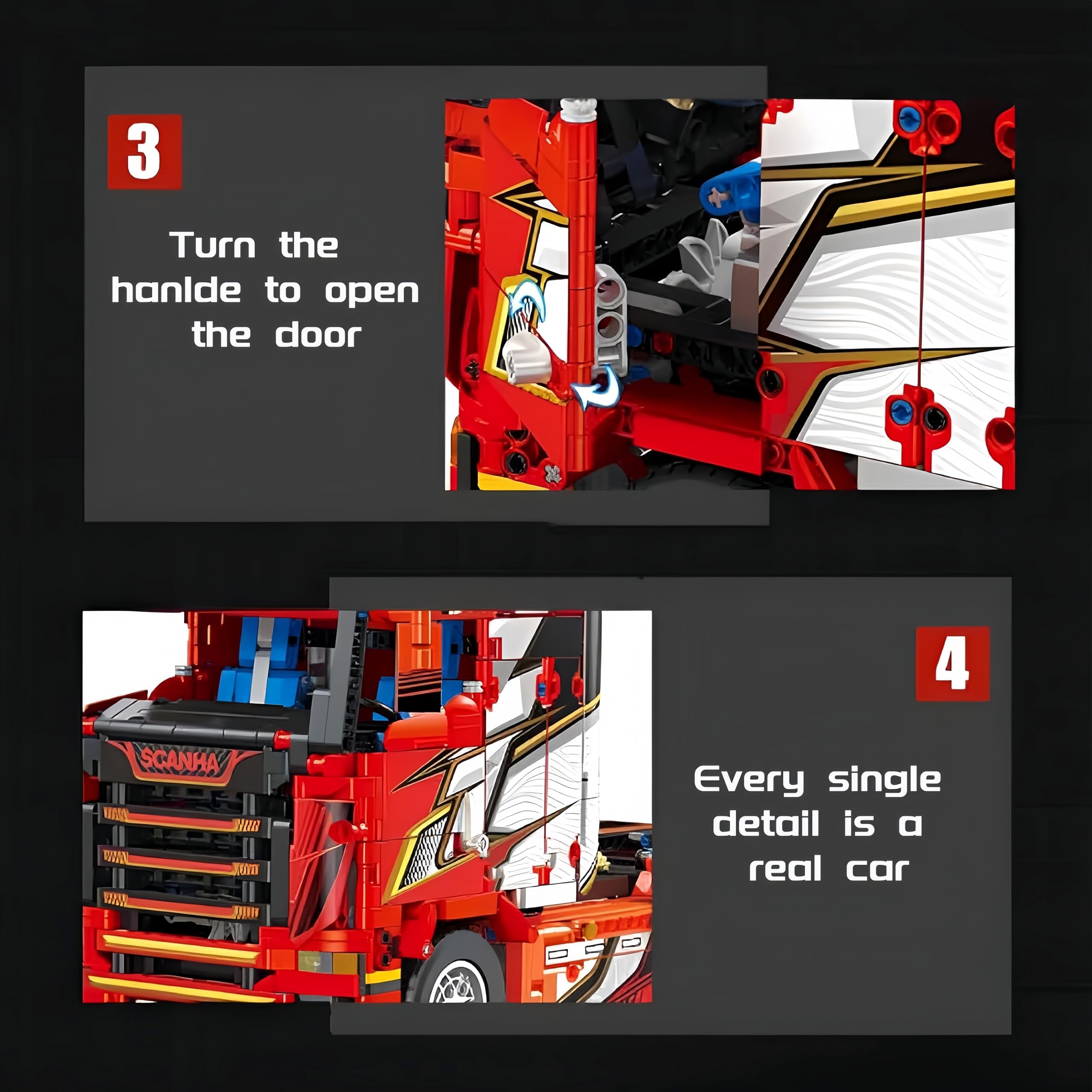 3

Turn the hanlde to open the door

SCANHA

4

Every single detail is a real car