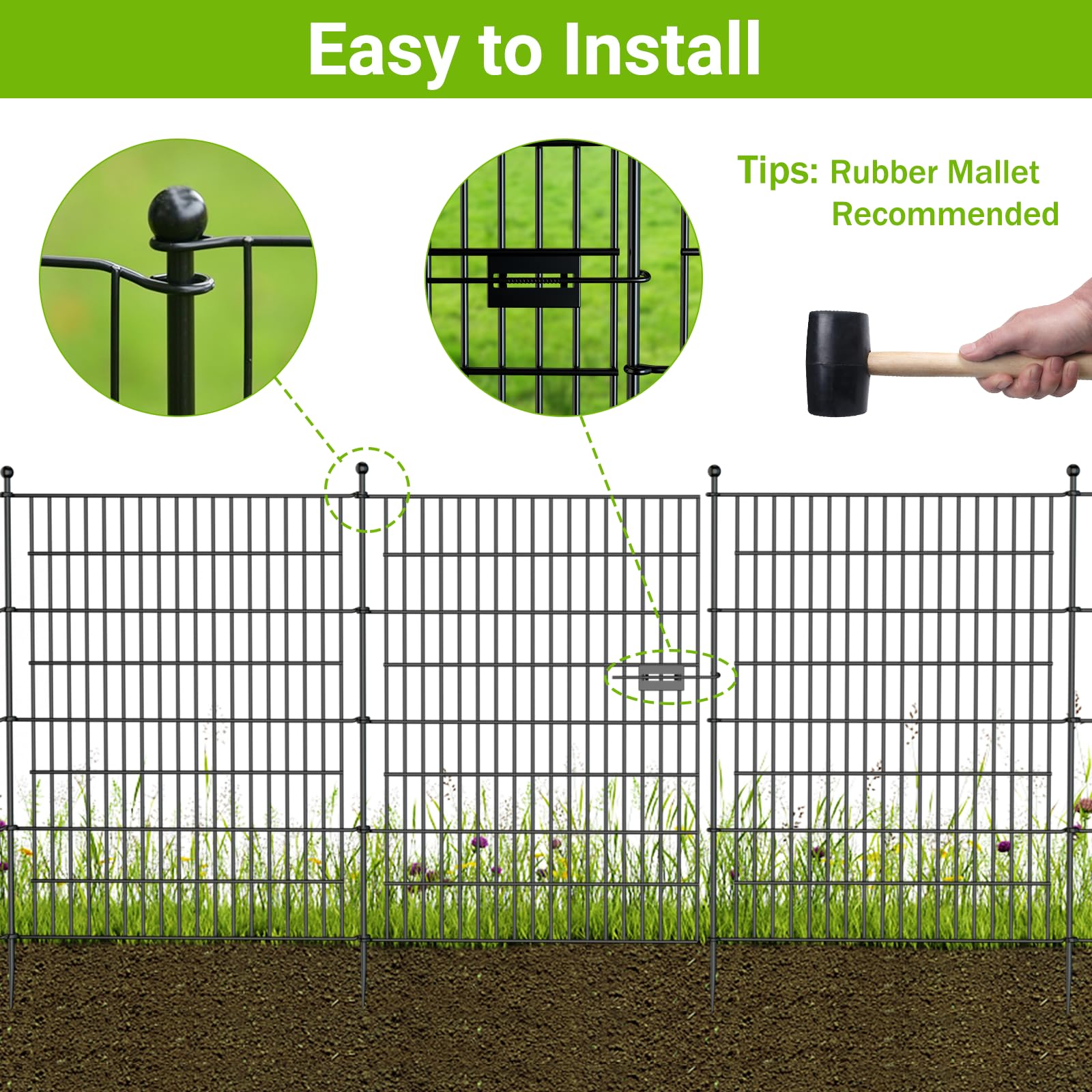 Easy to Install

Tips: Rubber Mallet Recommended