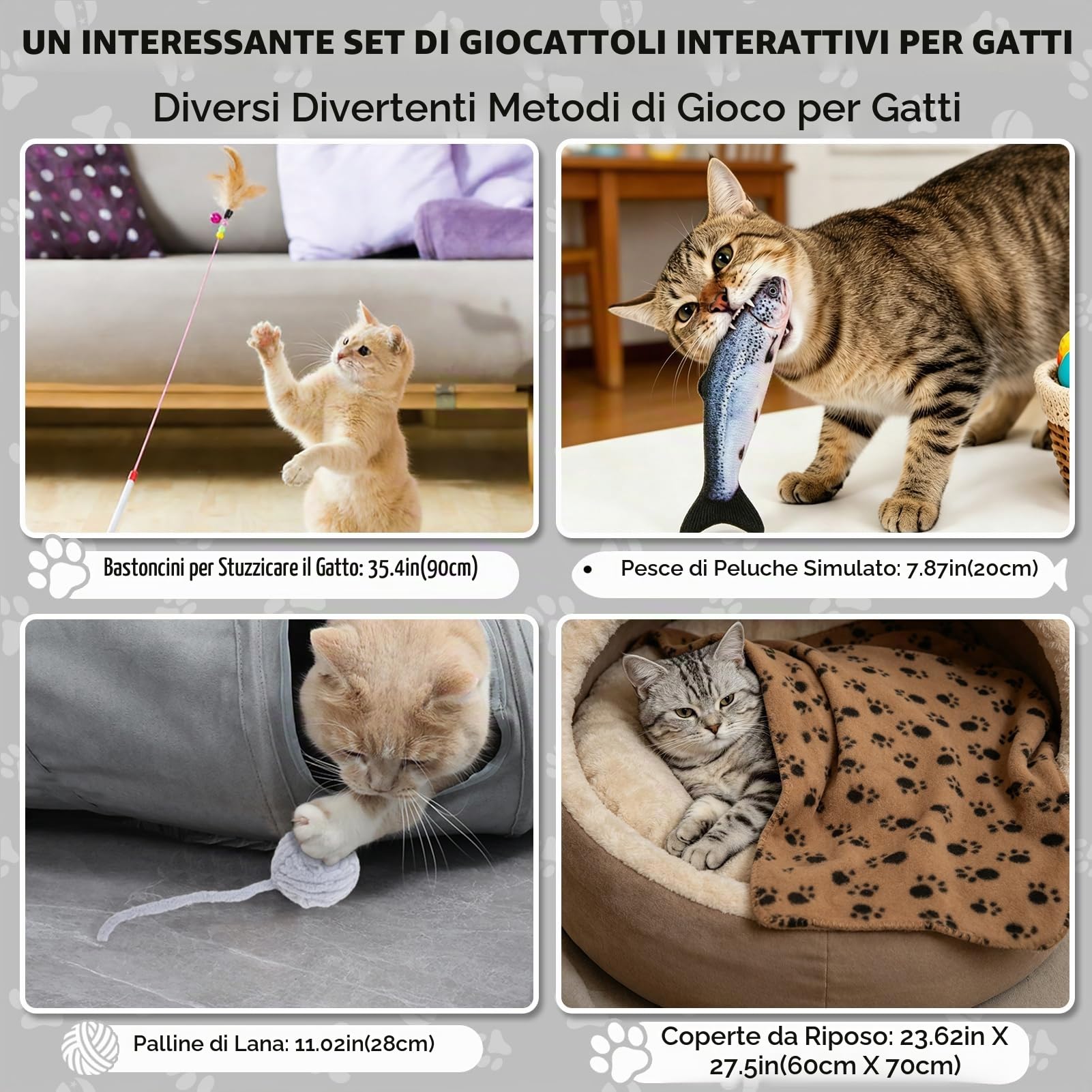 UN INTERESSANTE SET DI GIOCATTOLI INTERATTIVI PER GATTI

Diversi Divertenti Metodi di Gioco per Gatti

Bastoncini per Stuzzicare il Gatto: 35.4in(90cm)

Pesce di Peluche Simulato: 7.87in(20cm)

Palline di Lana: 11.02in(28cm)

Coperte da Riposo: 23.62in X 27.5in(60cm X 70cm)