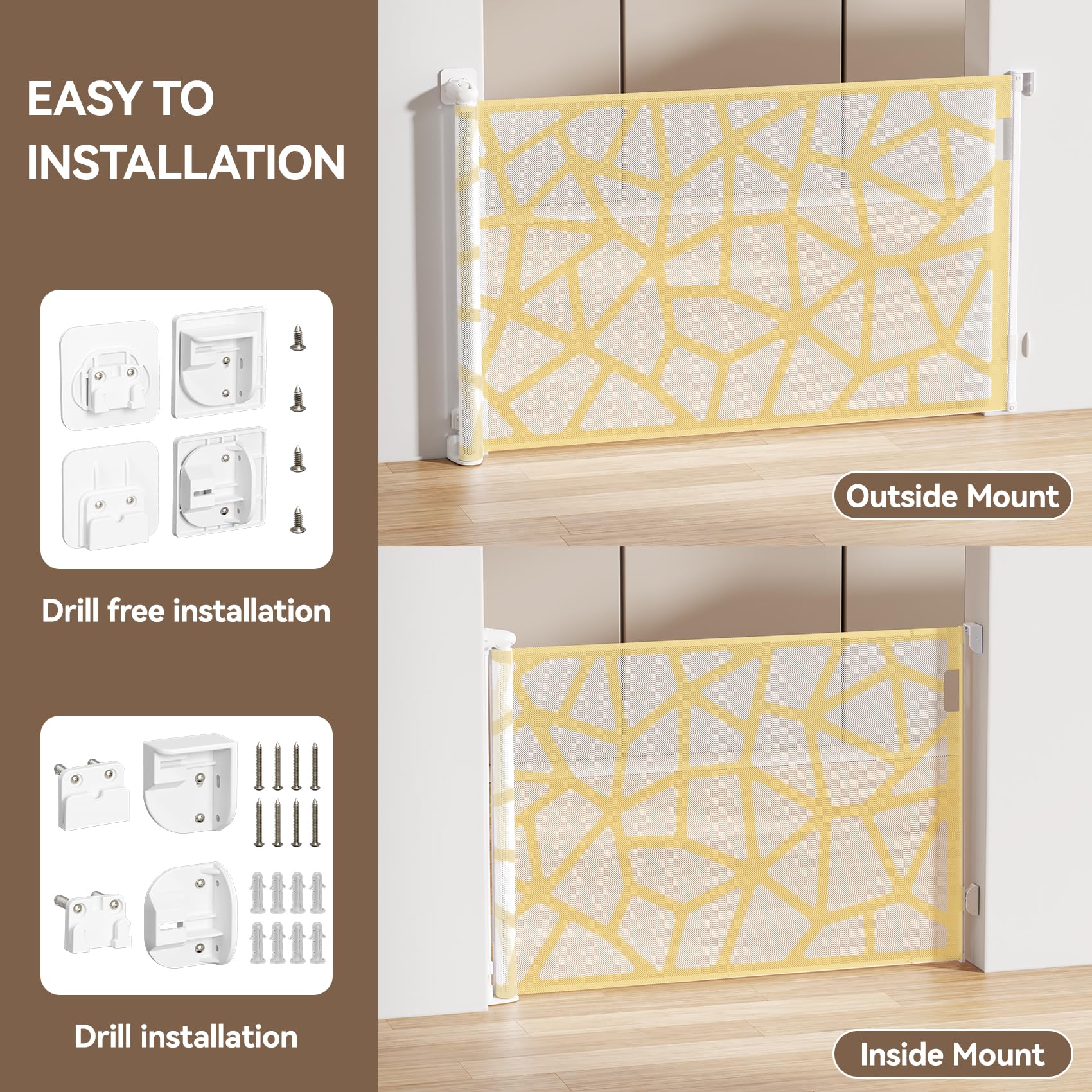 EASY TO INSTALLATION

Drill free installation

Drill installation

Outside Mount

Inside Mount