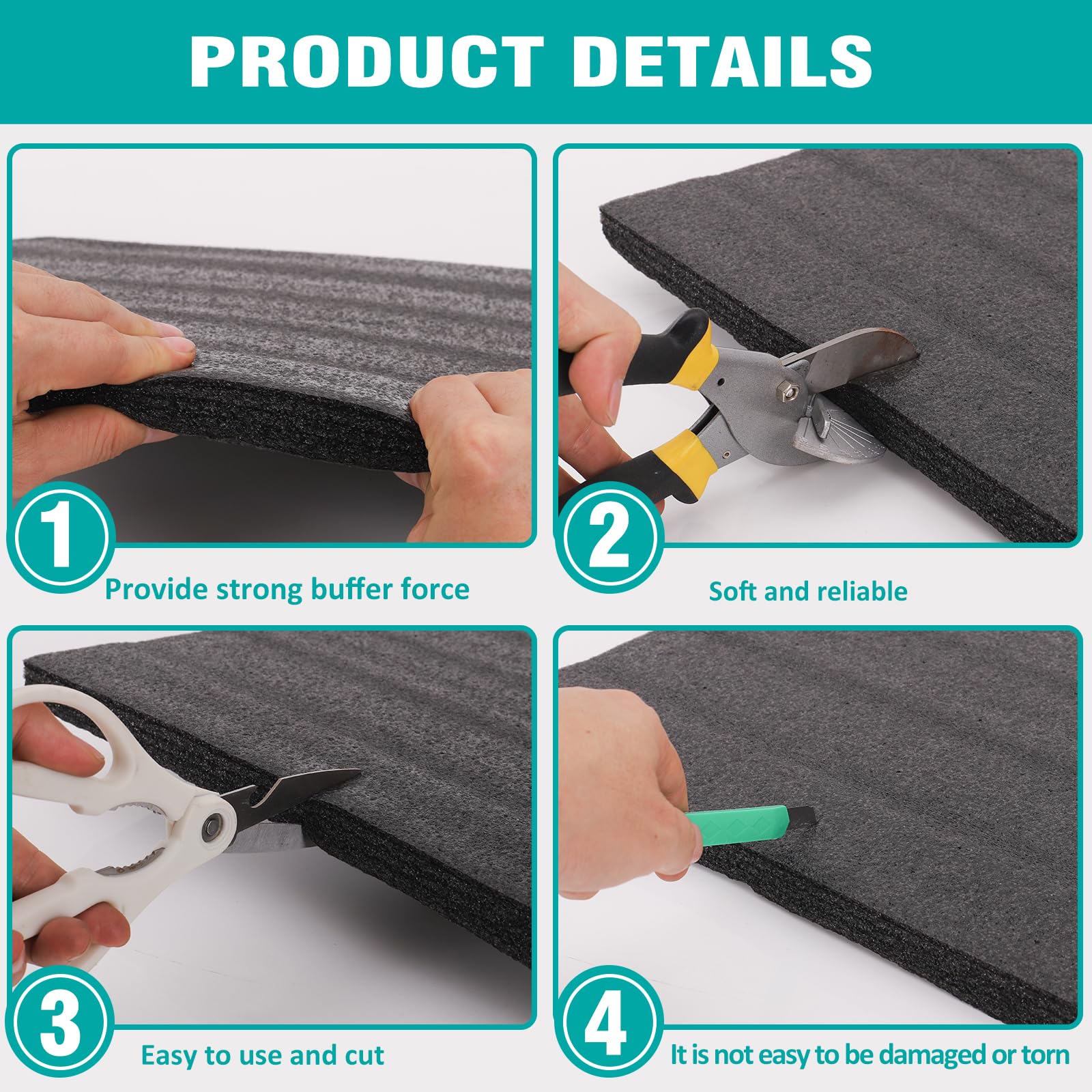 PRODUCT DETAILS

1
Provide strong buffer force

2
Soft and reliable

3
Easy to use and cut

4
It is not easy to be damaged or torn