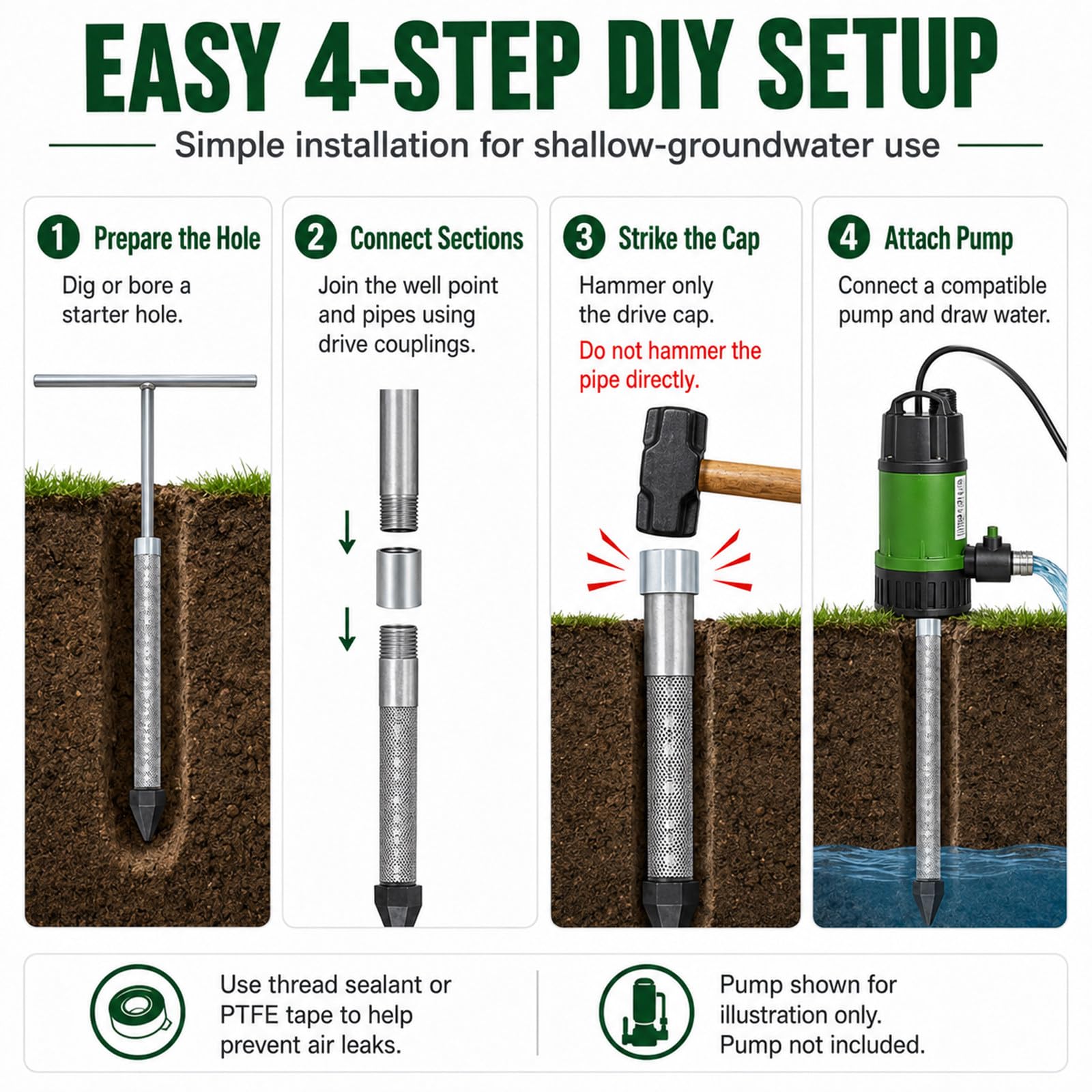 EASY 4-STEP DIY SETUP

Simple installation for shallow-groundwater use

1 Prepare the Hole

Dig or bore a starter hole.

2 Connect Sections

Join the well point and pipes using drive couplings.

3 Strike the Cap

Hammer only the drive cap.

Do not hammer the pipe directly.

4 Attach Pump

Connect a compatible pump and draw water.

Use thread sealant or PTFE tape to help prevent air leaks.

Pump shown for illustration only. Pump not included.