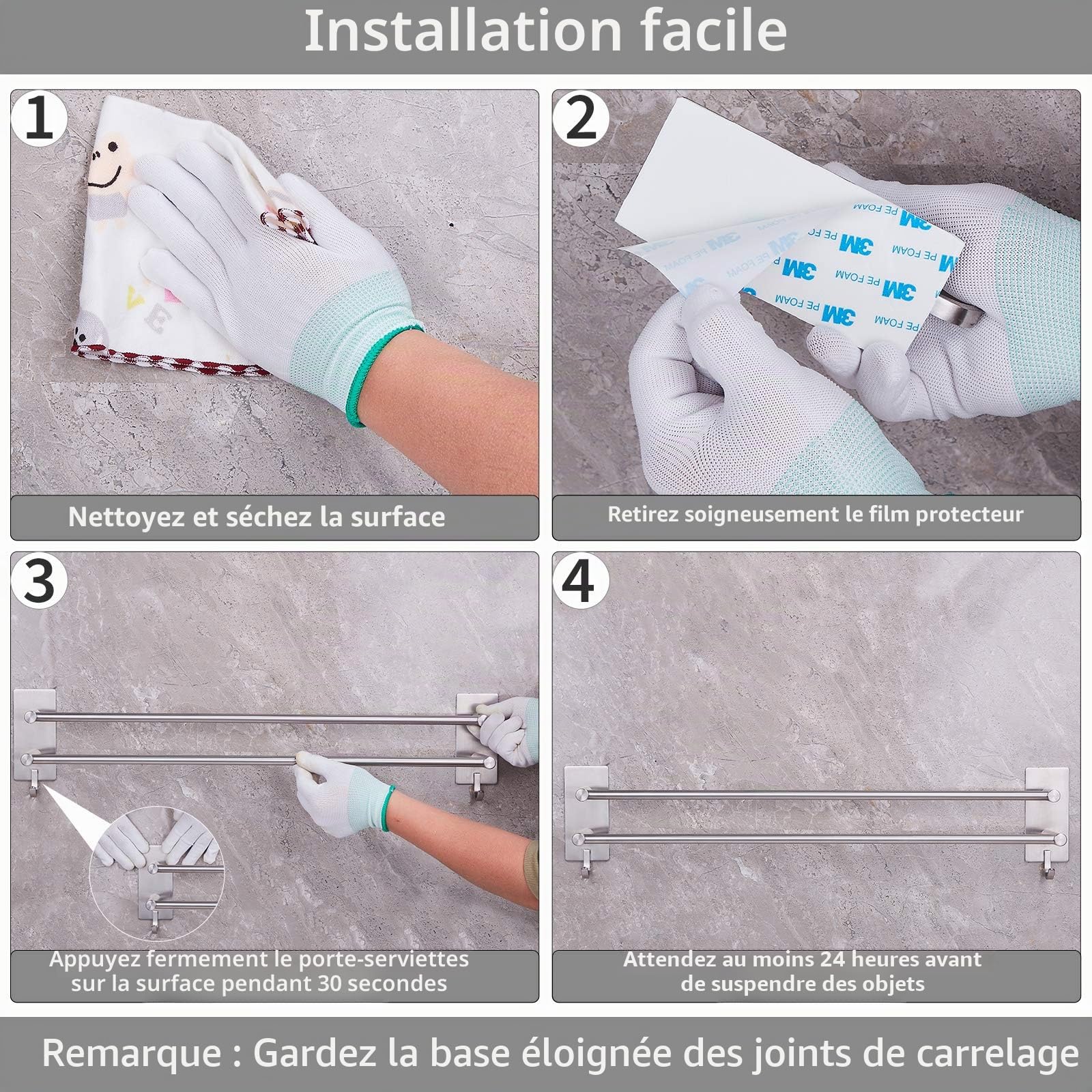 Installation facile

1

Nettoyez et séchez la surface

2

3M PE FOAM

Retirez soigneusement le film protecteur

3

Appuyez fermement le porte-serviettes sur la surface pendant 30 secondes

4

Attendez au moins 24 heures avant de suspendre des objets

Remarque : Gardez la base éloignée des joints de carrelage