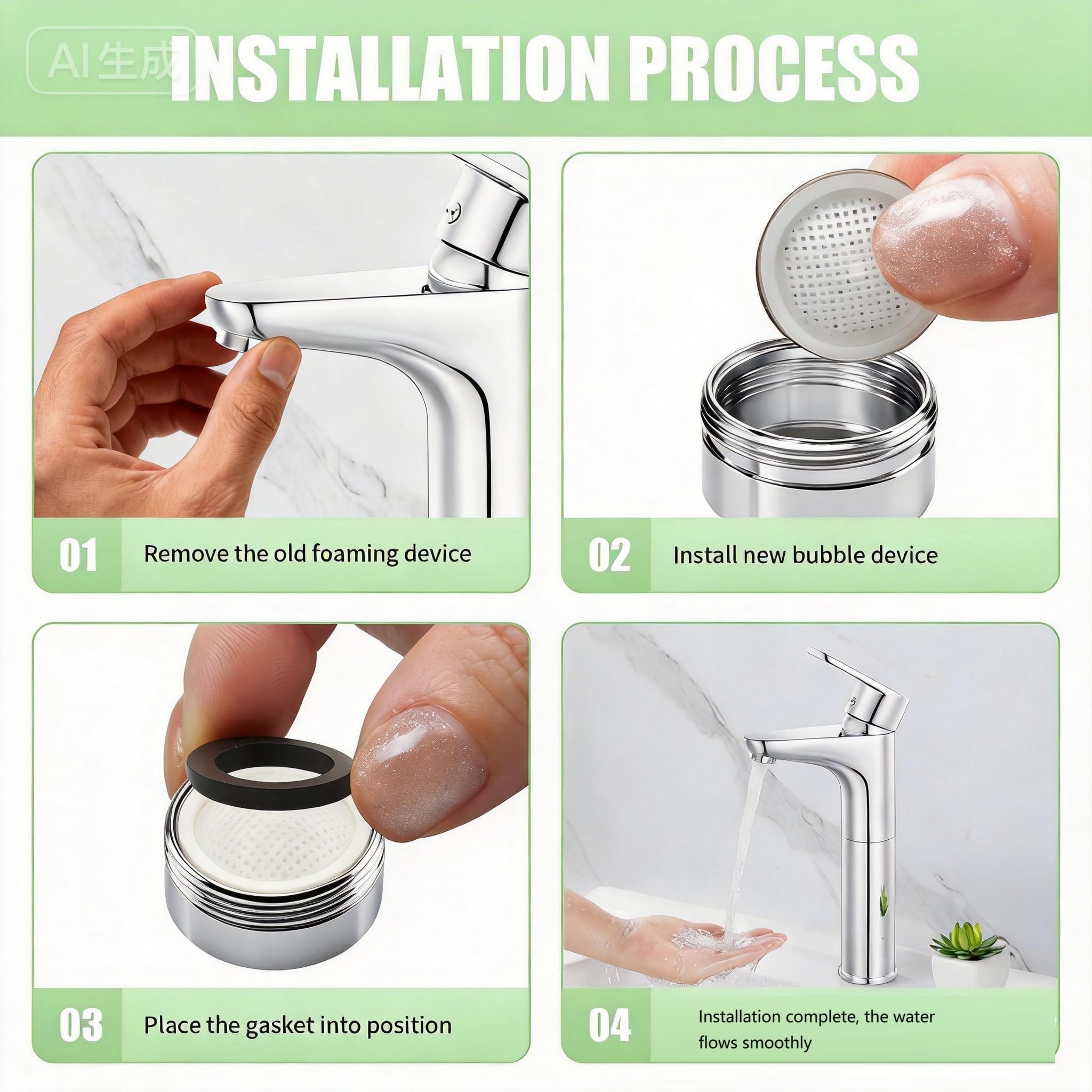 AI生成

INSTALLATION PROCESS

01 Remove the old foaming device

02 Install new bubble device

03 Place the gasket into position

04 Installation complete, the water flows smoothly