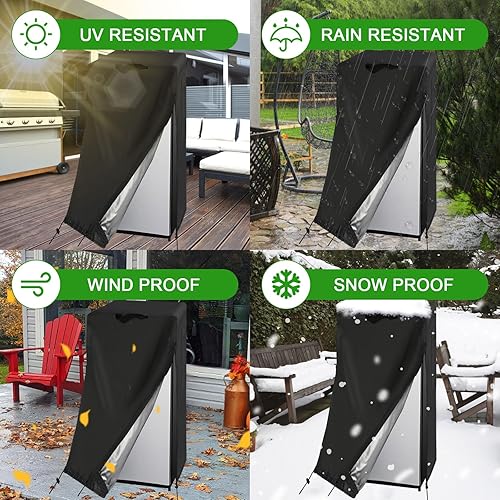 UV RESISTANT

RAIN RESISTANT

WIND PROOF

SNOW PROOF