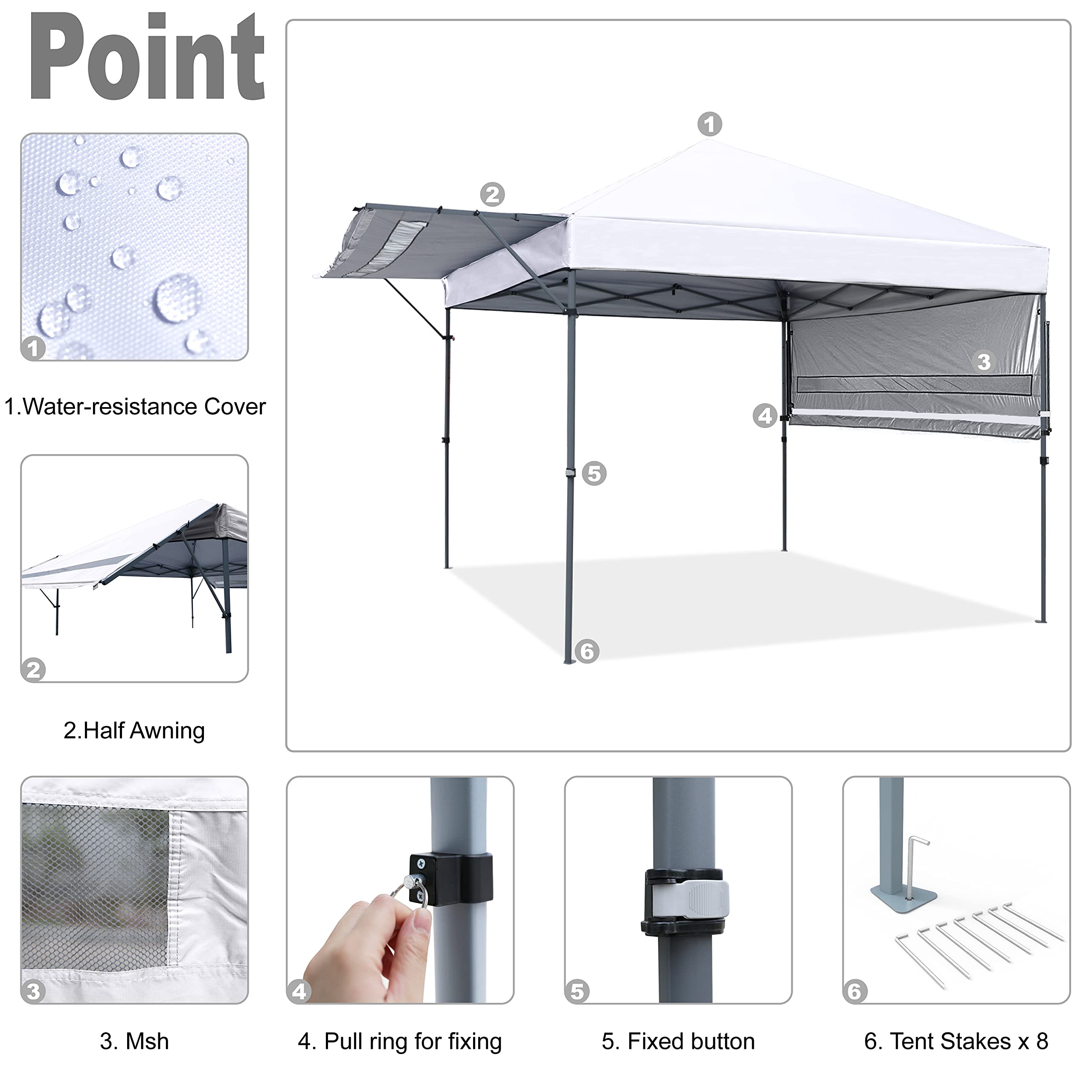 Point

1

1.Water-resistance Cover

2

2.Half Awning

1

2

3

4

5

6

3

3. Msh

4

4. Pull ring for fixing

5

5. Fixed button

6

6. Tent Stakes x 8