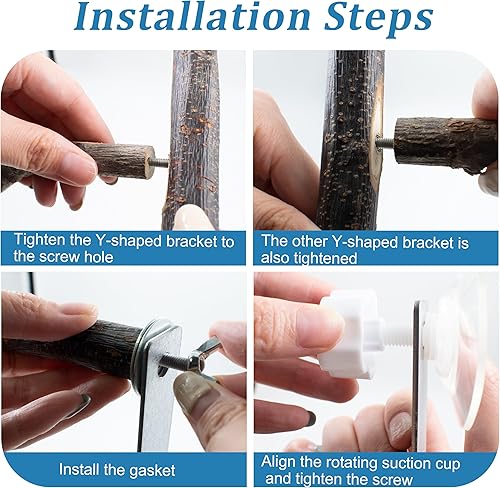 Installation Steps

Tighten the Y-shaped bracket to the screw hole

The other Y-shaped bracket is also tightened

Install the gasket

Align the rotating suction cup and tighten the screw