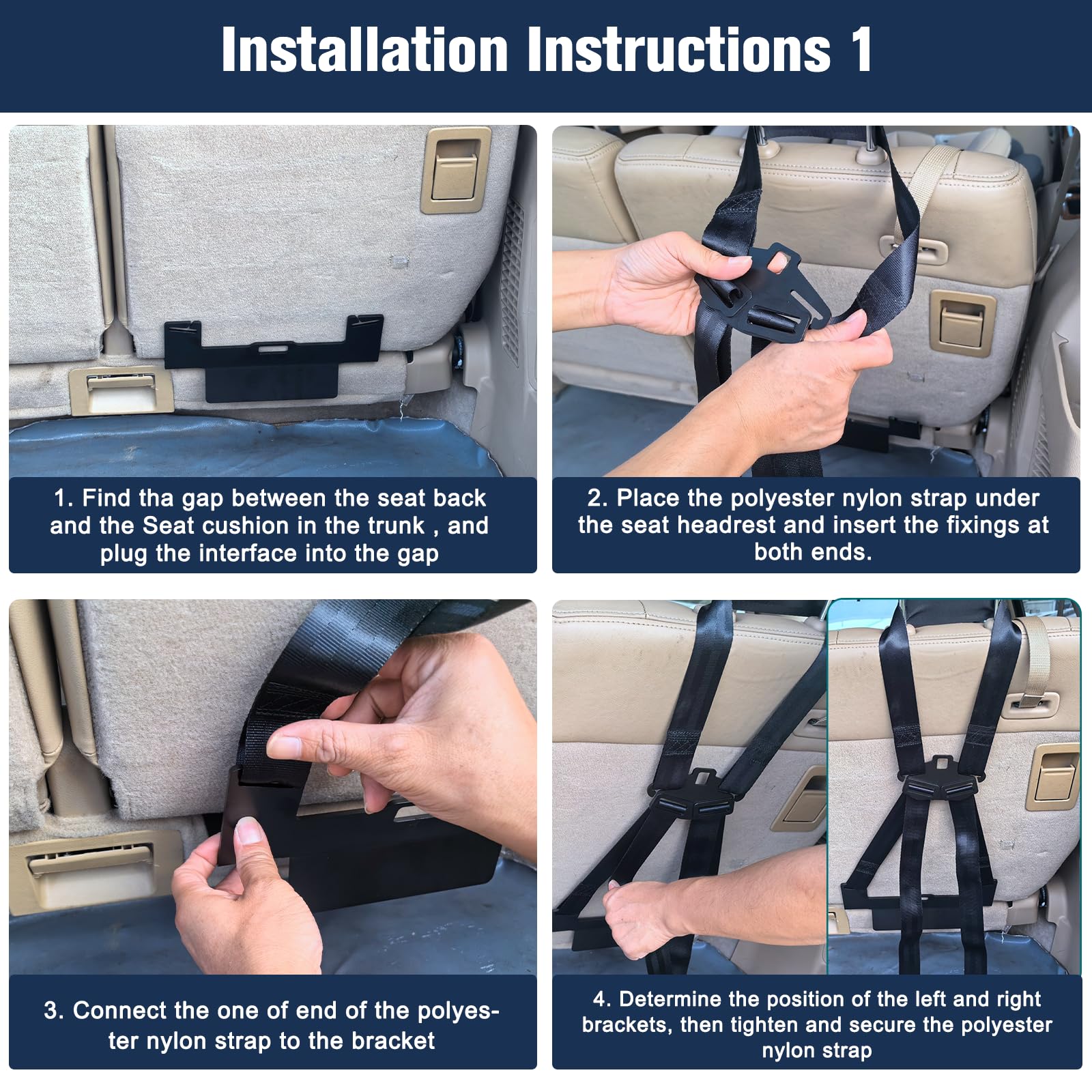 Installation Instructions 1

1. Find tha gap between the seat back and the Seat cushion in the trunk , and plug the interface into the gap

2. Place the polyester nylon strap under the seat headrest and insert the fixings at both ends.

3. Connect the one of end of the polyester nylon strap to the bracket

4. Determine the position of the left and right brackets, then tighten and secure the polyester nylon strap