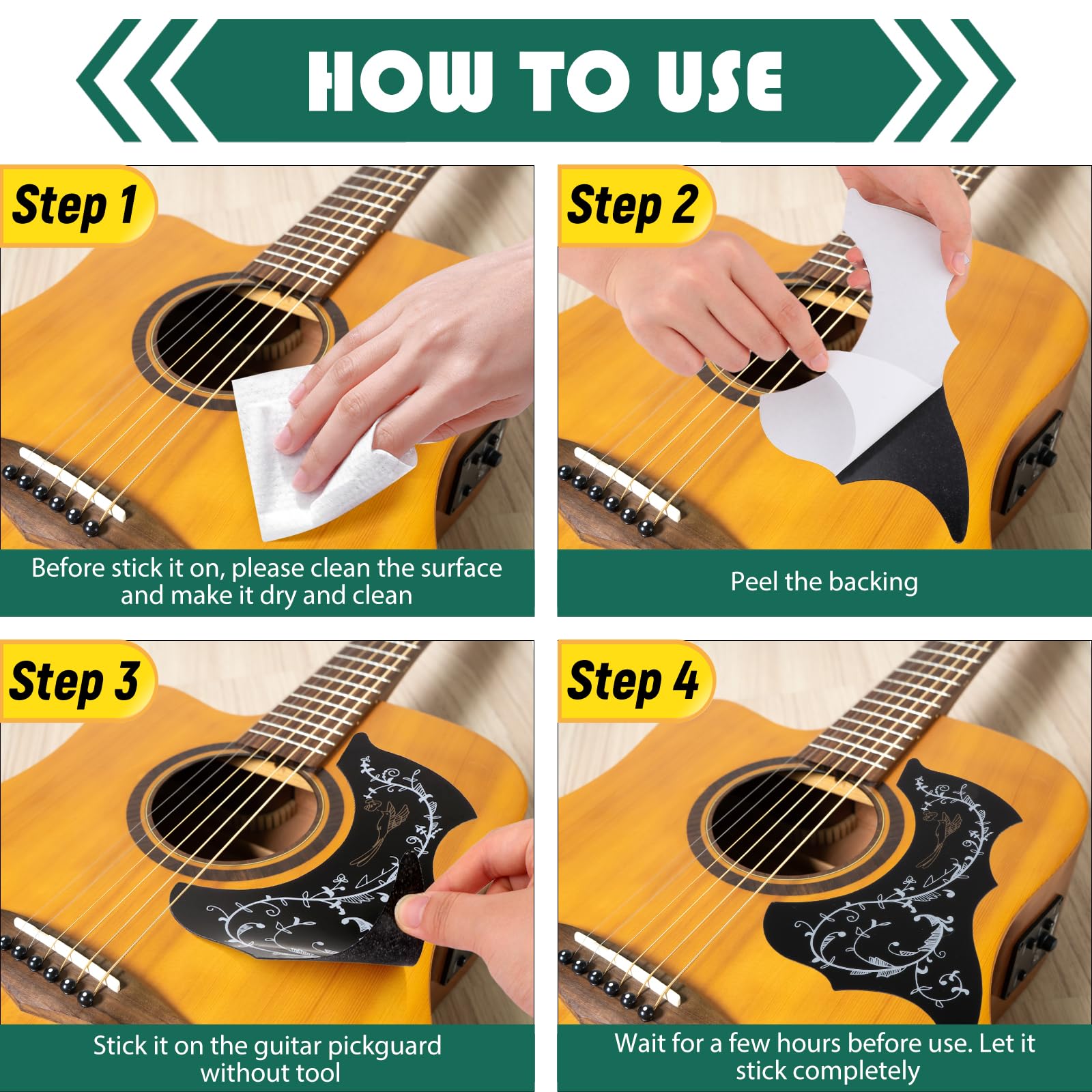 HOW TO USE

Step 1

Before stick it on, please clean the surface and make it dry and clean

Step 2

Peel the backing

Step 3

Stick it on the guitar pickguard without tool

Step 4

Wait for a few hours before use. Let it stick completely