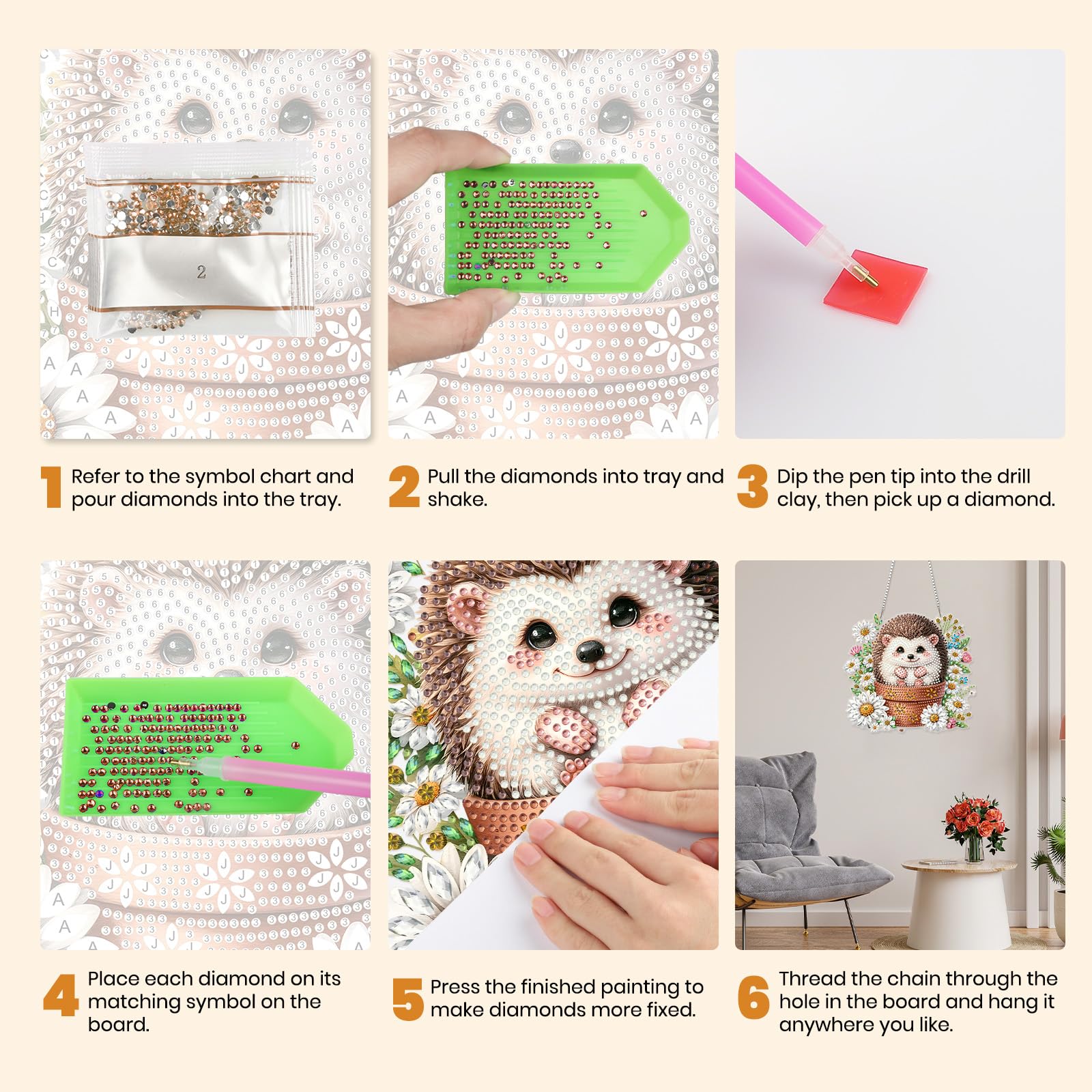 2

1 Refer to the symbol chart and pour diamonds into the tray.

2 Pull the diamonds into tray and shake.

3 Dip the pen tip into the drill clay, then pick up a diamond.

4 Place each diamond on its matching symbol on the board.

5 Press the finished painting to make diamonds more fixed.

6 Thread the chain through the hole in the board and hang it anywhere you like.