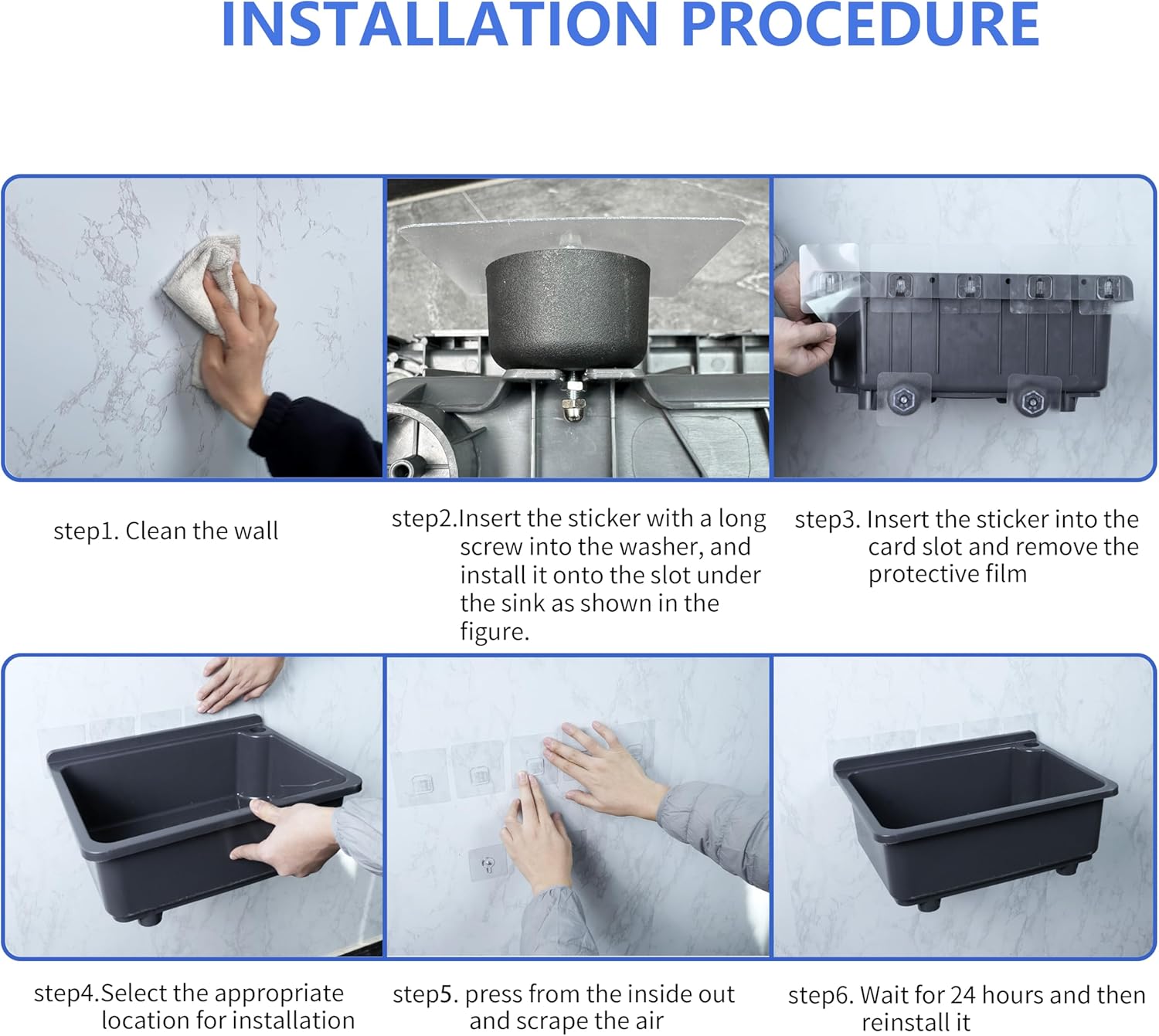 INSTALLATION PROCEDURE

step1. Clean the wall

step2.Insert the sticker with a long screw into the washer, and install it onto the slot under the sink as shown in the figure.

step3. Insert the sticker into the card slot and remove the protective film

step4.Select the appropriate location for installation

step5. press from the inside out and scrape the air

step6. Wait for 24 hours and then reinstall it