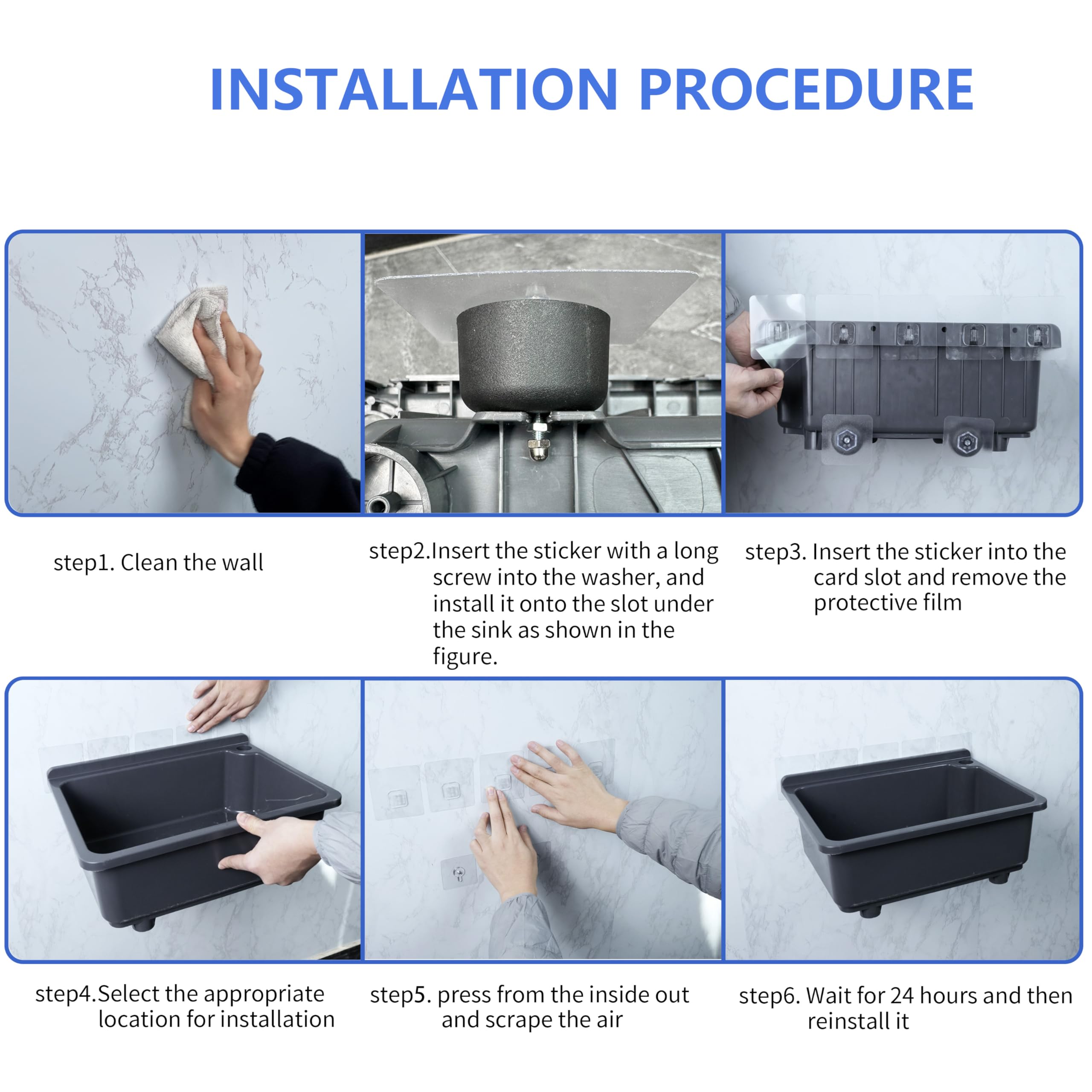 INSTALLATION PROCEDURE

step1. Clean the wall

step2.Insert the sticker with a long screw into the washer, and install it onto the slot under the sink as shown in the figure.

step3. Insert the sticker into the card slot and remove the protective film

step4.Select the appropriate location for installation

step5. press from the inside out and scrape the air

step6. Wait for 24 hours and then reinstall it