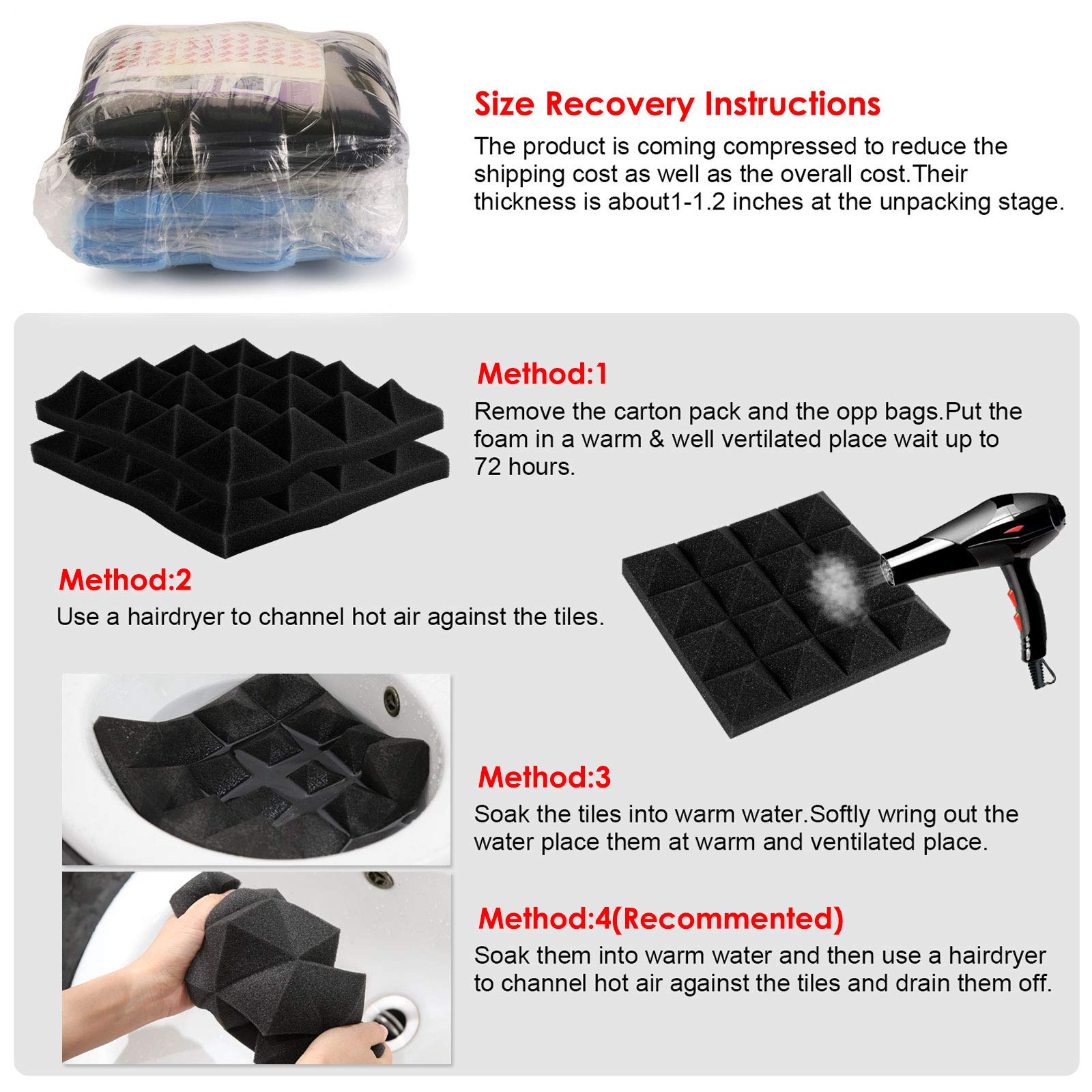 Size Recovery Instructions

The product is coming compressed to reduce the shipping cost as well as the overall cost.Their thickness is about1-1.2 inches at the unpacking stage.

Method:1

Remove the carton pack and the opp bags.Put the foam in a warm & well vertilated place wait up to 72 hours.

Method:2

Use a hairdryer to channel hot air against the tiles.

Method:3

Soak the tiles into warm water.Softly wring out the water place them at warm and ventilated place.

Method:4(Recommented)

Soak them into warm water and then use a hairdryer to channel hot air against the tiles and drain them off.