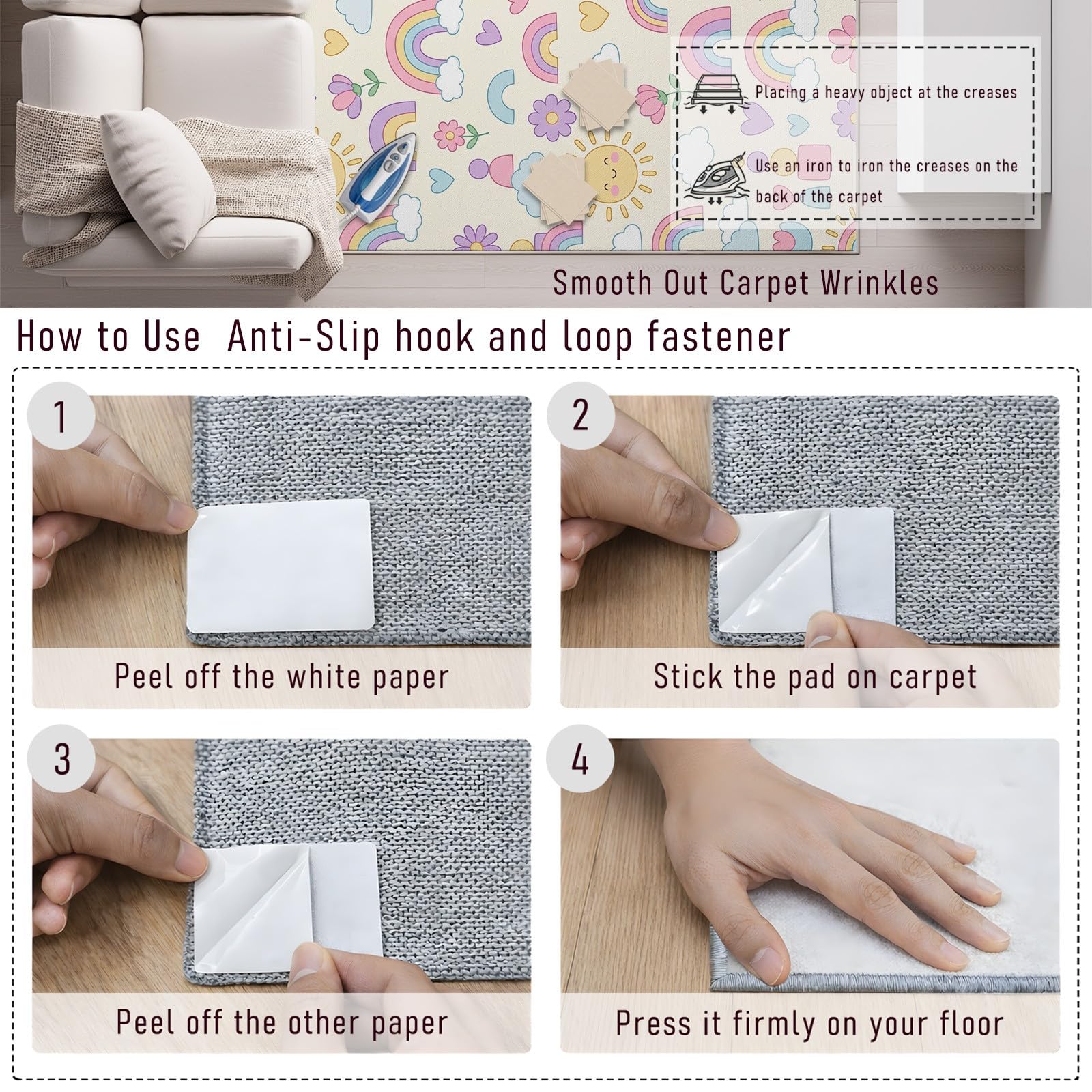 Placing a heavy object at the creases

Use an iron to iron the creases on the back of the carpet

Smooth Out Carpet Wrinkles

How to Use Anti-Slip hook and loop fastener

1

Peel off the white paper

2

Stick the pad on carpet

3

Peel off the other paper

4

Press it firmly on your floor