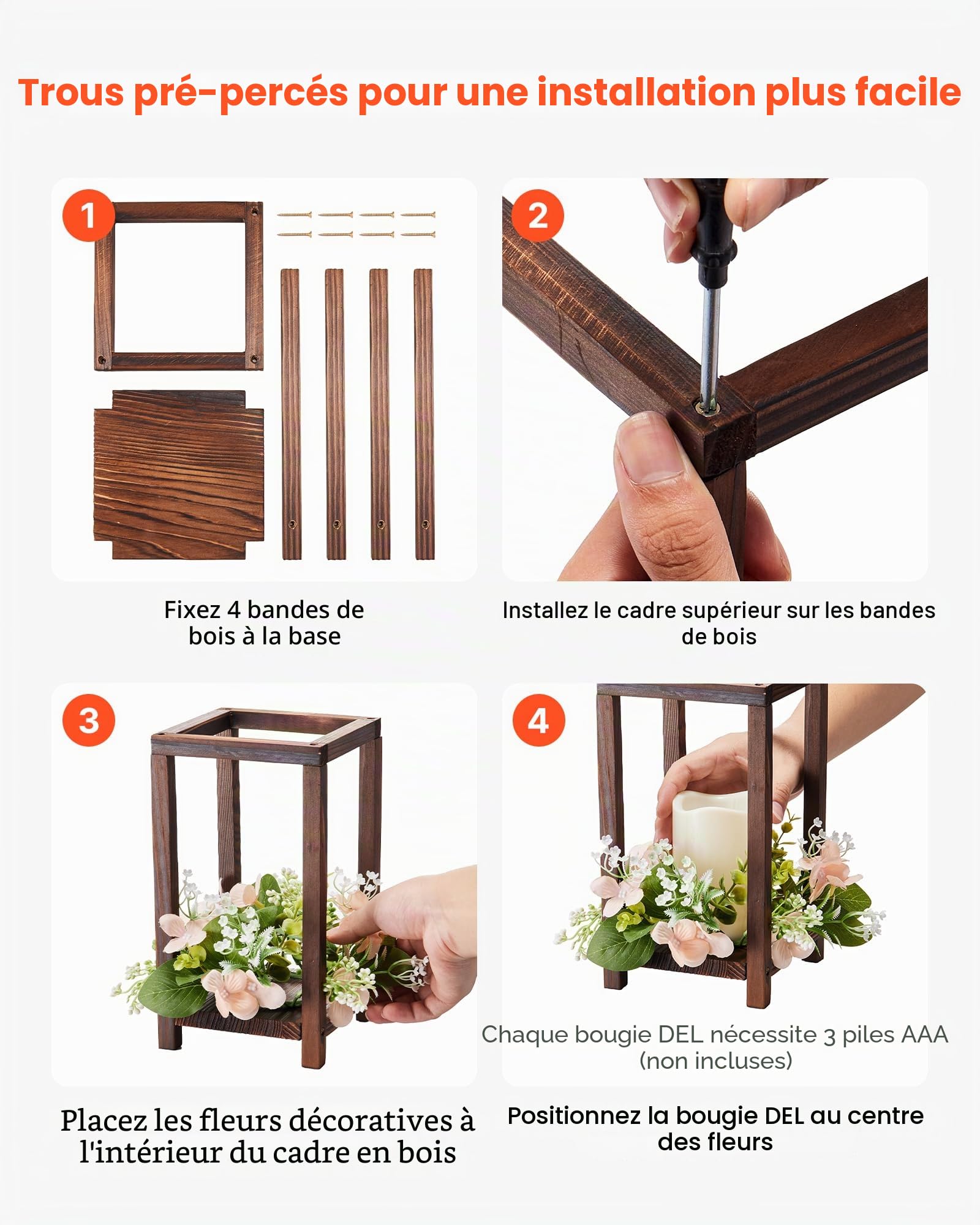 Trous pré-percés pour une installation plus facile

1

Fixez 4 bandes de bois à la base

2

Installez le cadre supérieur sur les bandes de bois

3

Placez les fleurs décoratives à l'intérieur du cadre en bois

4

Chaque bougie DEL nécessite 3 piles AAA (non incluses)

Positionnez la bougie DEL au centre des fleurs