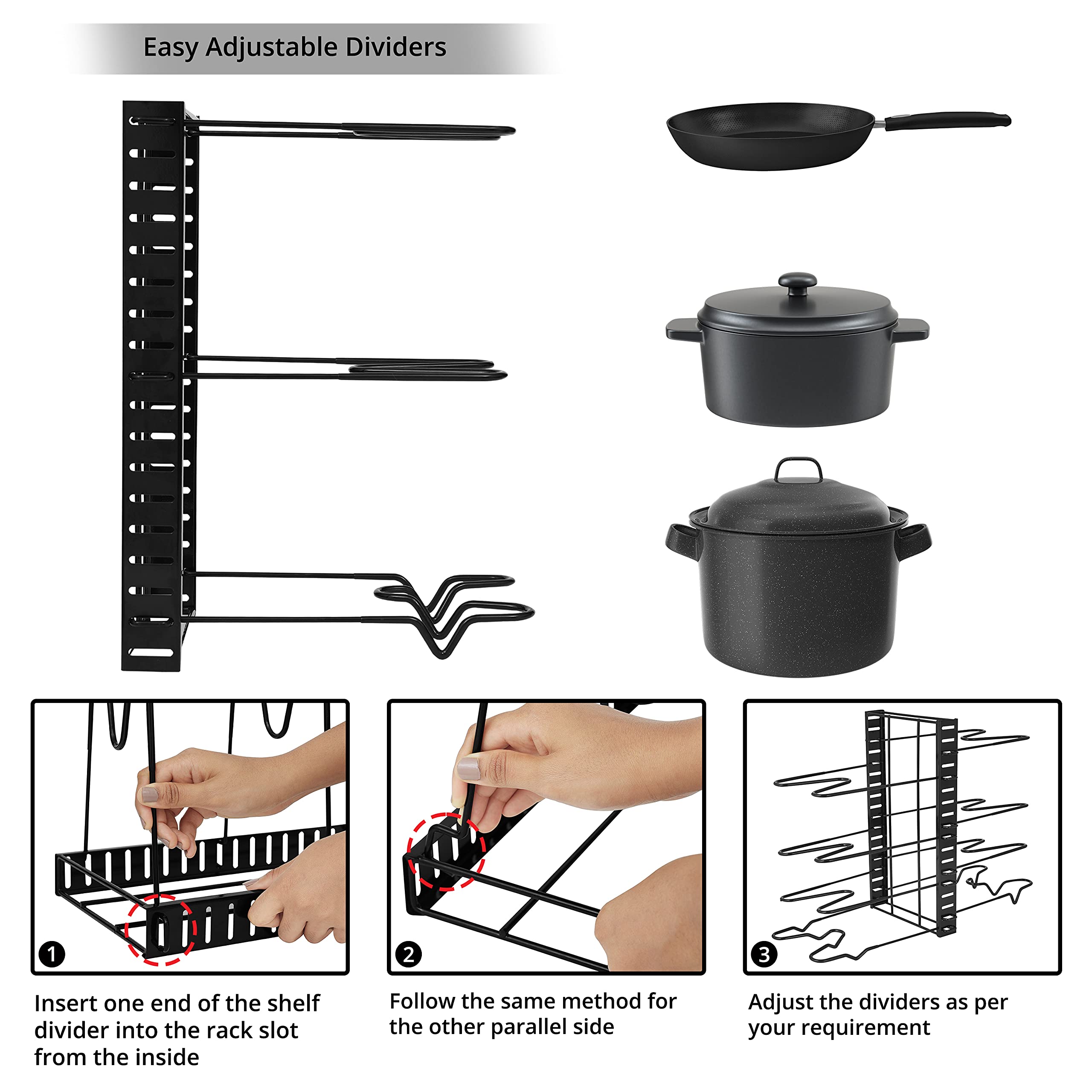 Easy Adjustable Dividers

1

Insert one end of the shelf divider into the rack slot from the inside

2

Follow the same method for the other parallel side

3

Adjust the dividers as per your requirement