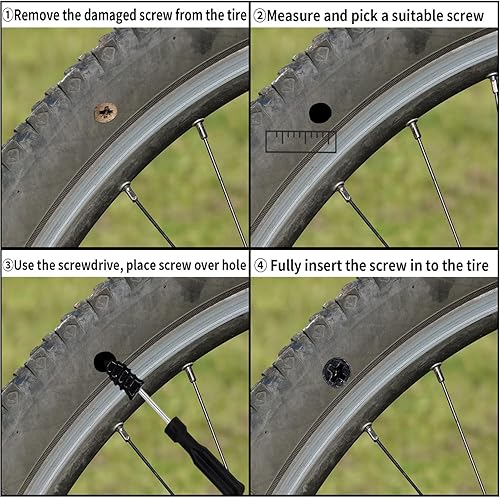 ①Remove the damaged screw from the tire

②Measure and pick a suitable screw

③Use the screwdrive, place screw over hole

④ Fully insert the screw in to the tire