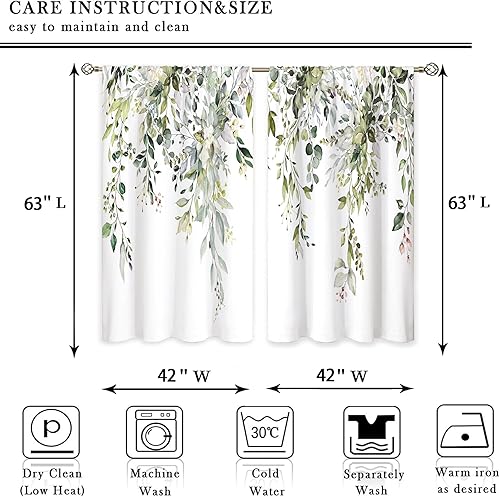 CARE INSTRUCTION&SIZE
easy to maintain and clean

63" L

63" L

42" W

42" W

P

30℃

Dry Clean
(Low Heat)

Machine
Wash

Cold
Water

Separately
Wash

Warm iron
as desired