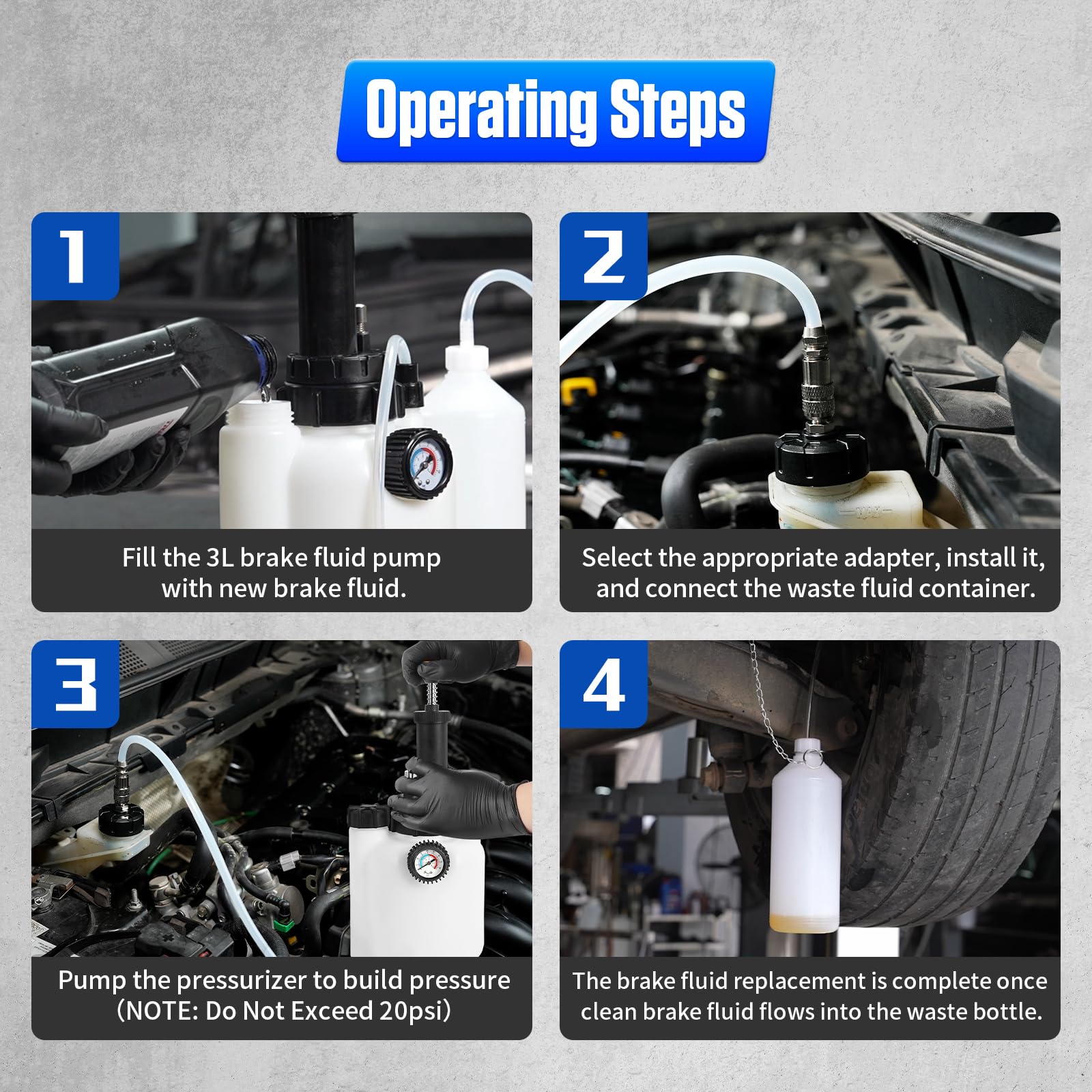 Operating Steps

1

Fill the 3L brake fluid pump with new brake fluid.

2

Select the appropriate adapter, install it, and connect the waste fluid container.

3

Pump the pressurizer to build pressure (NOTE: Do Not Exceed 20psi)

4

The brake fluid replacement is complete once clean brake fluid flows into the waste bottle.