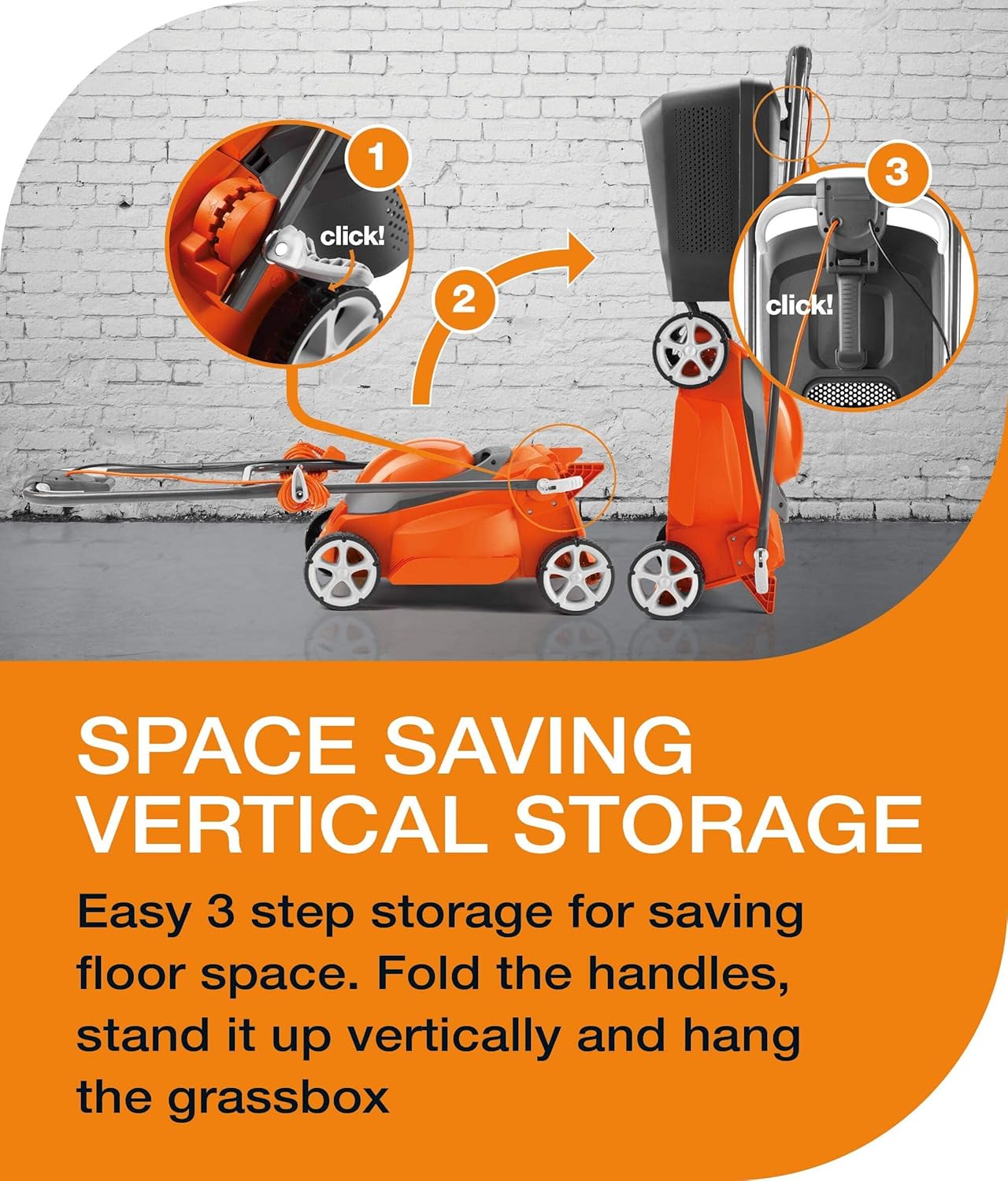 1

click!

2

3

click!

SPACE SAVING VERTICAL STORAGE

Easy 3 step storage for saving floor space. Fold the handles, stand it up vertically and hang the grassbox