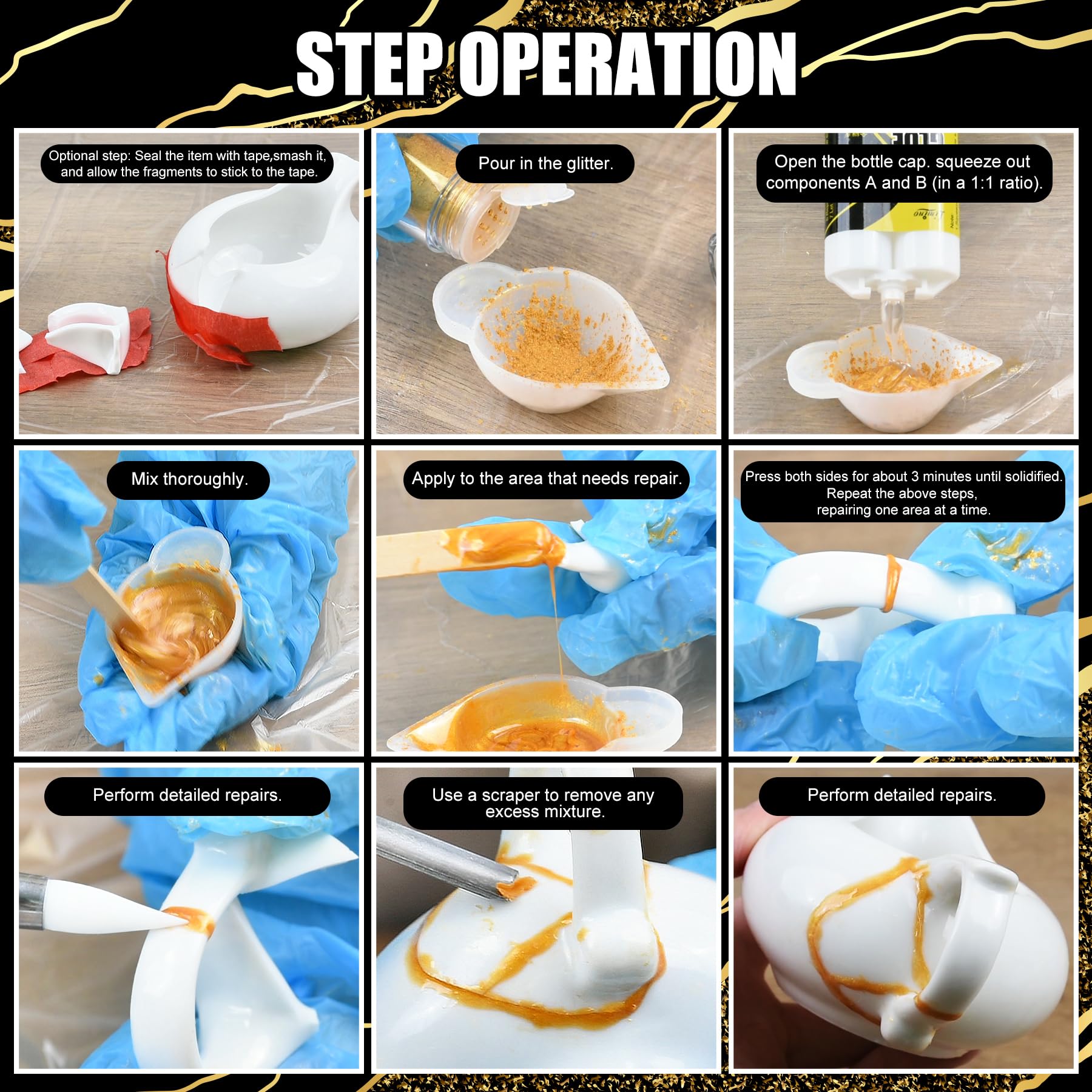 STEP OPERATION

Optional step: Seal the item with tape,smash it, and allow the fragments to stick to the tape.

Pour in the glitter.

Open the bottle cap. squeeze out components A and B (in a 1:1 ratio).

Mix thoroughly.

Apply to the area that needs repair.

Press both sides for about 3 minutes until solidified. Repeat the above steps, repairing one area at a time.

Perform detailed repairs.

Use a scraper to remove any excess mixture.

Perform detailed repairs.