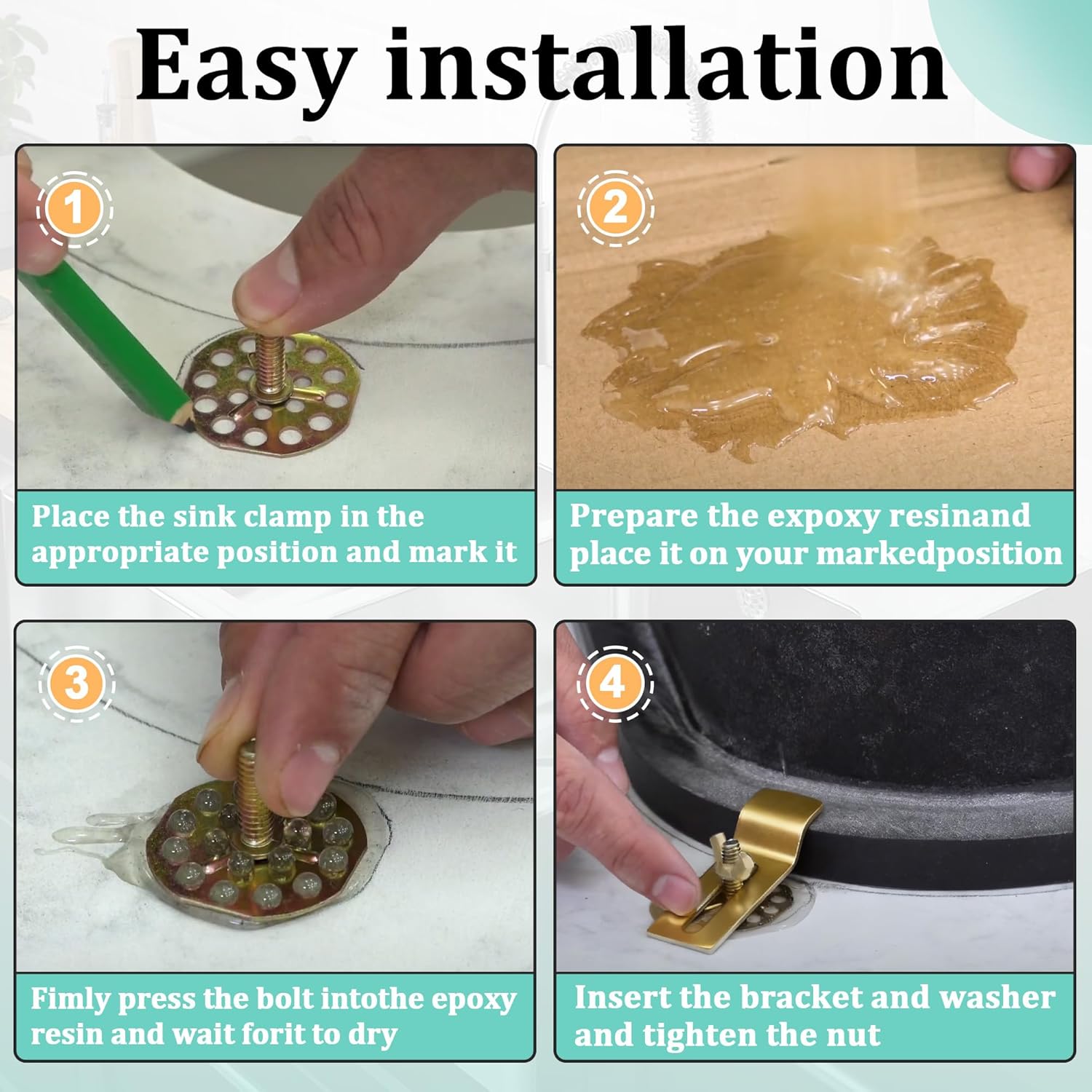 Easy installation

1

Place the sink clamp in the appropriate position and mark it

2

Prepare the expoxy resinand place it on your markedposition

3

Fimly press the bolt intothe epoxy resin and wait forit to dry

4

Insert the bracket and washer and tighten the nut