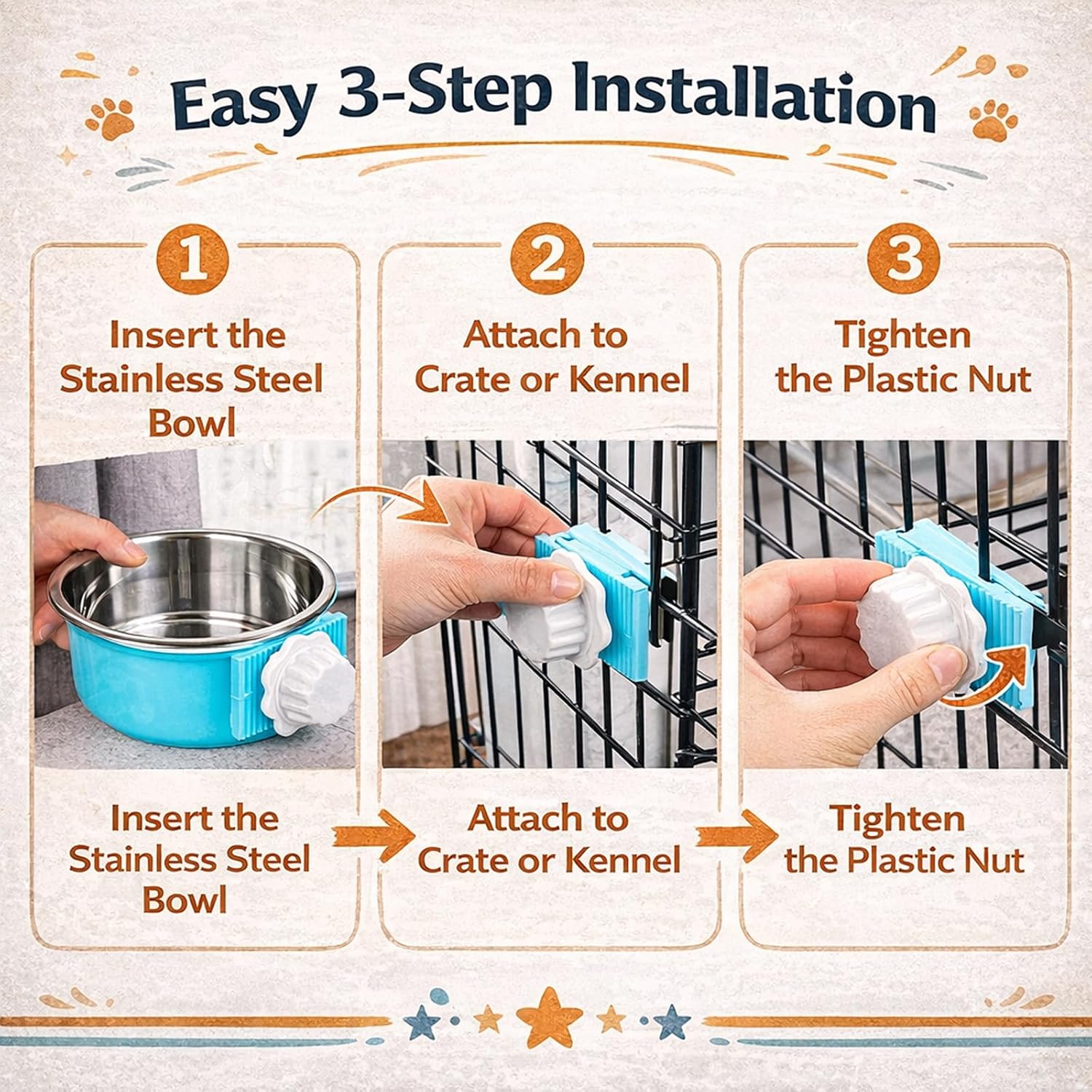 Easy 3-Step Installation

1
Insert the Stainless Steel Bowl

Insert the Stainless Steel Bowl

2
Attach to Crate or Kennel

Attach to Crate or Kennel

3
Tighten the Plastic Nut

Tighten the Plastic Nut