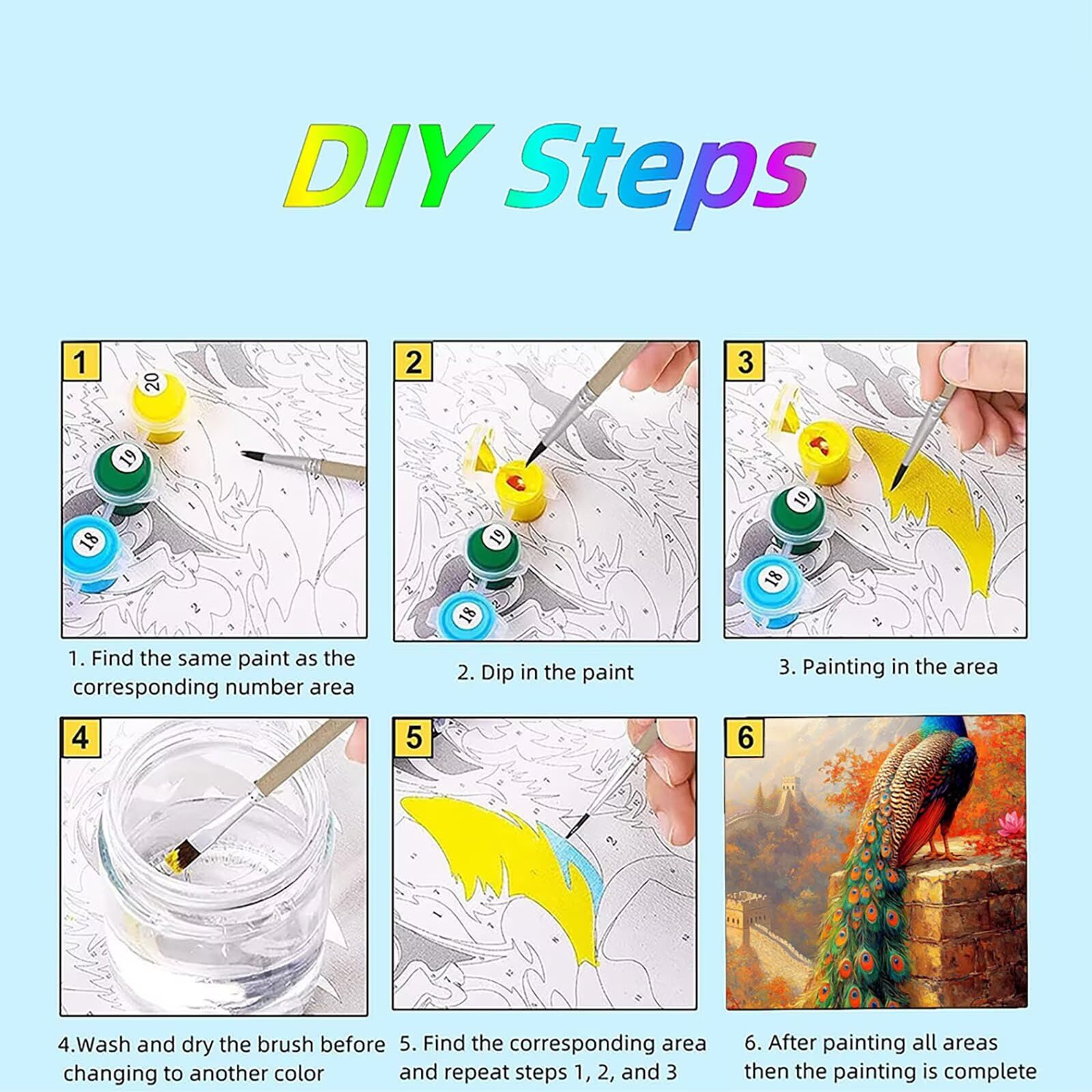 DIY Steps

1

20

19

18

1. Find the same paint as the corresponding number area

2

19

18

2. Dip in the paint

3

19

18

3. Painting in the area

4

4.Wash and dry the brush before changing to another color

5

5. Find the corresponding area and repeat steps 1, 2, and 3

6

6. After painting all areas then the painting is complete