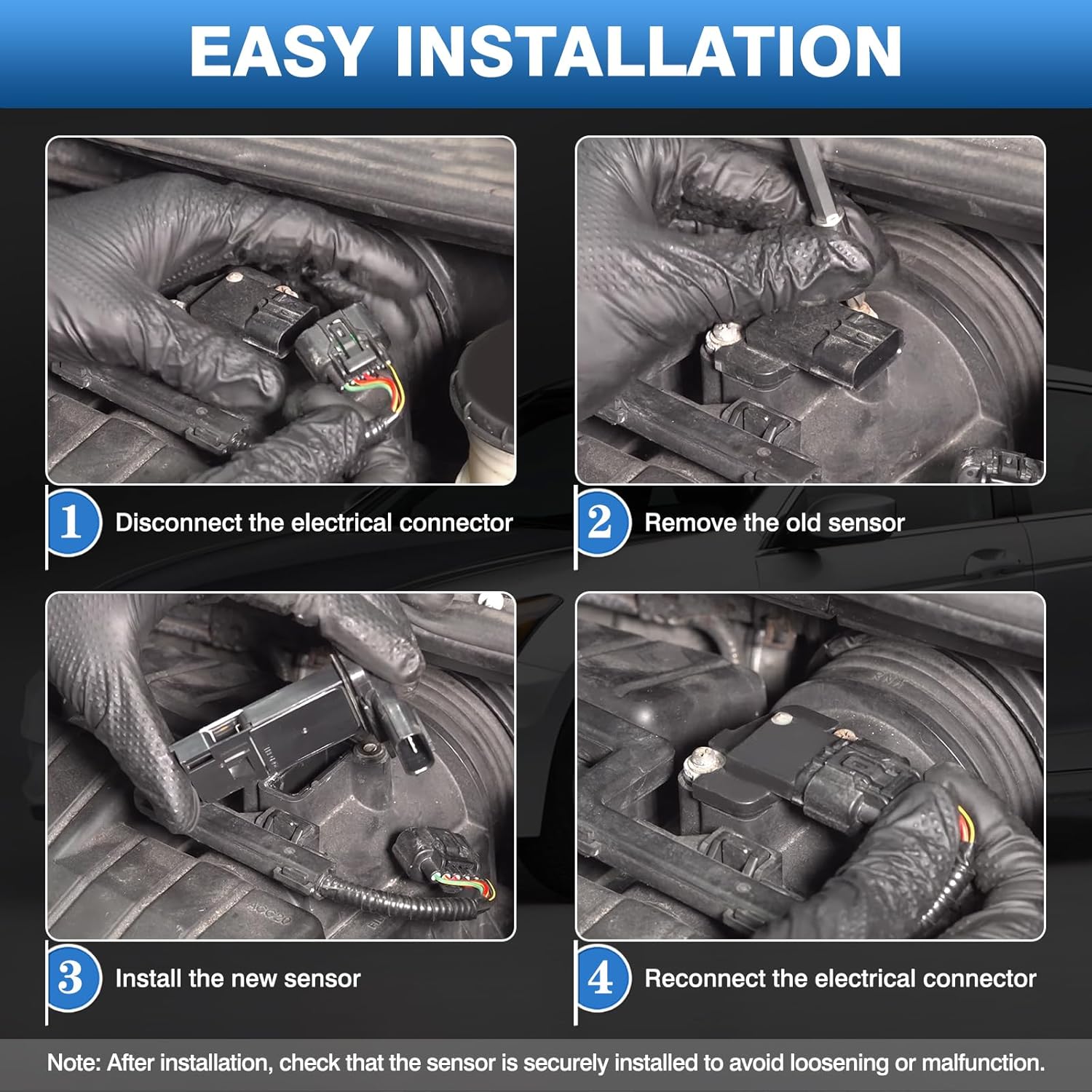 EASY INSTALLATION

1 Disconnect the electrical connector

2 Remove the old sensor

3 Install the new sensor

4 Reconnect the electrical connector

Note: After installation, check that the sensor is securely installed to avoid loosening or malfunction.