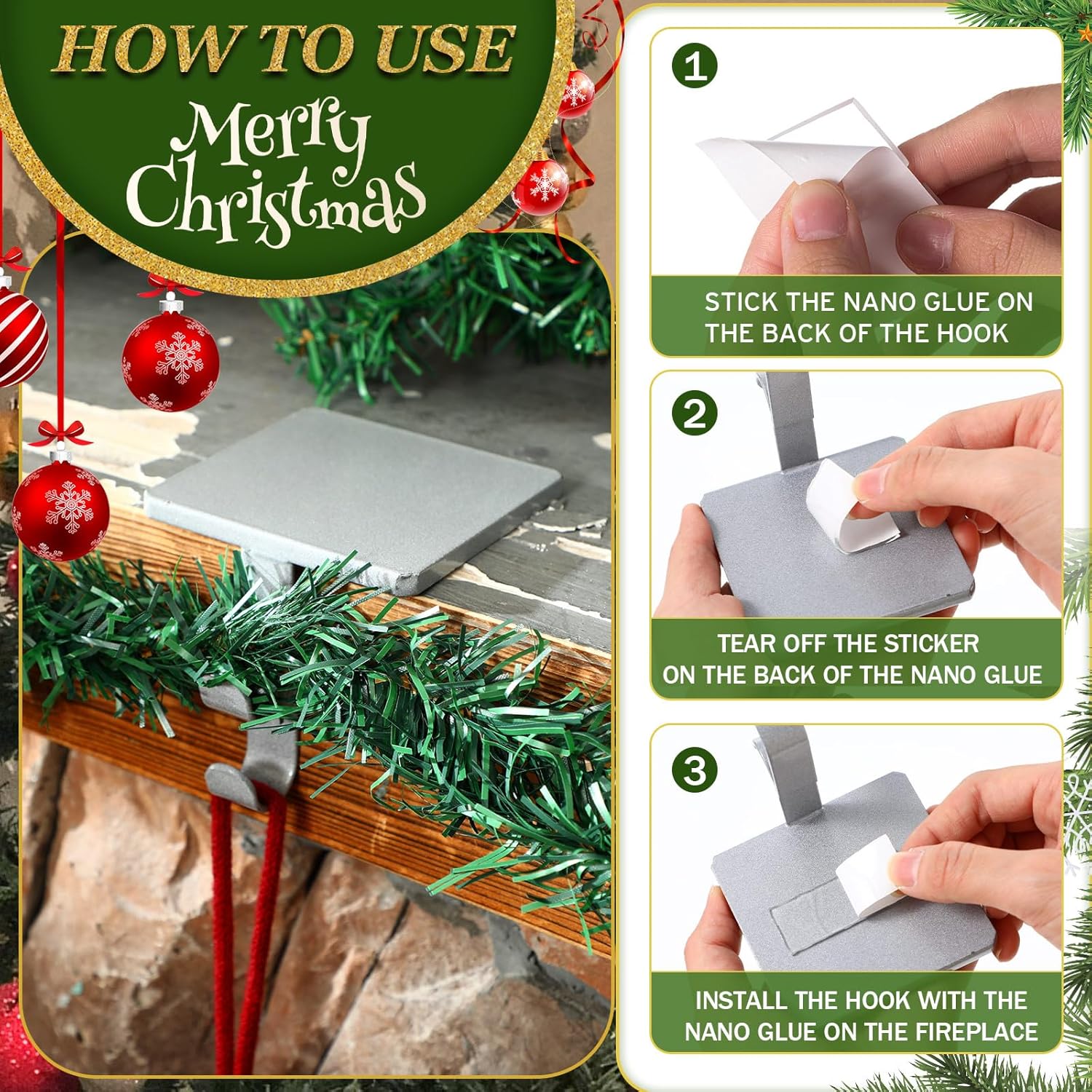 HOW TO USE

Merry Christmas

1

STICK THE NANO GLUE ON THE BACK OF THE HOOK

2

TEAR OFF THE STICKER ON THE BACK OF THE NANO GLUE

3

INSTALL THE HOOK WITH THE NANO GLUE ON THE FIREPLACE