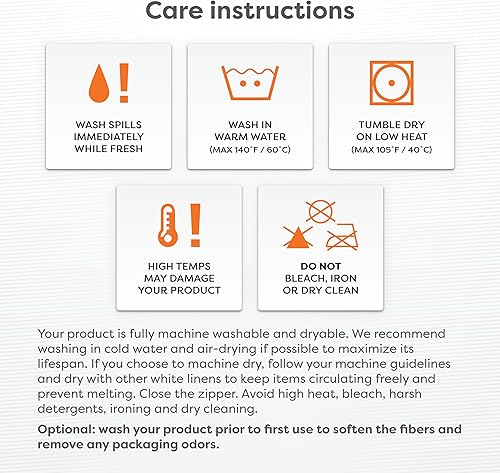 Care instructions

WASH SPILLS IMMEDIATELY WHILE FRESH

WASH IN WARM WATER (MAX 140°F / 60°C)

TUMBLE DRY ON LOW HEAT (MAX 105°F / 40°C)

HIGH TEMPS MAY DAMAGE YOUR PRODUCT

DO NOT BLEACH, IRON OR DRY CLEAN

Your product is fully machine washable and dryable. We recommend washing in cold water and air-drying if possible to maximize its lifespan. If you choose to machine dry, follow your machine guidelines and dry with other white linens to keep items circulating freely and prevent melting. Close the zipper. Avoid high heat, bleach, harsh detergents, ironing and dry cleaning.

Optional: wash your product prior to first use to soften the fibers and remove any packaging odors.