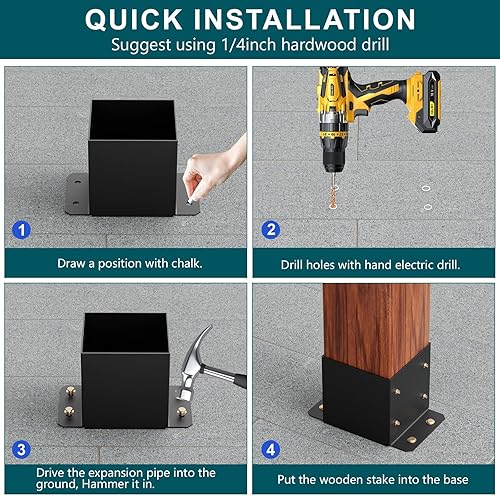 QUICK INSTALLATION

Suggest using 1/4inch hardwood drill

1

Draw a position with chalk.

2

Drill holes with hand electric drill.

3

Drive the expansion pipe into the ground, Hammer it in.

4

Put the wooden stake into the base