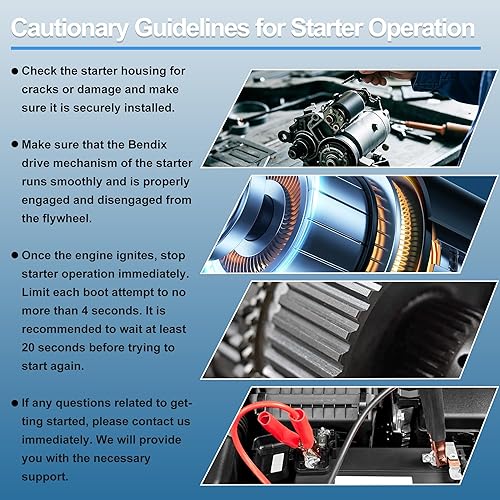 Cautionary Guidelines for Starter Operation

● Check the starter housing for cracks or damage and make sure it is securely installed.

● Make sure that the Bendix drive mechanism of the starter runs smoothly and is properly engaged and disengaged from the flywheel.

● Once the engine ignites, stop starter operation immediately. Limit each boot attempt to no more than 4 seconds. It is recommended to wait at least 20 seconds before trying to start again.

● If any questions related to getting started, please contact us immediately. We will provide you with the necessary support.