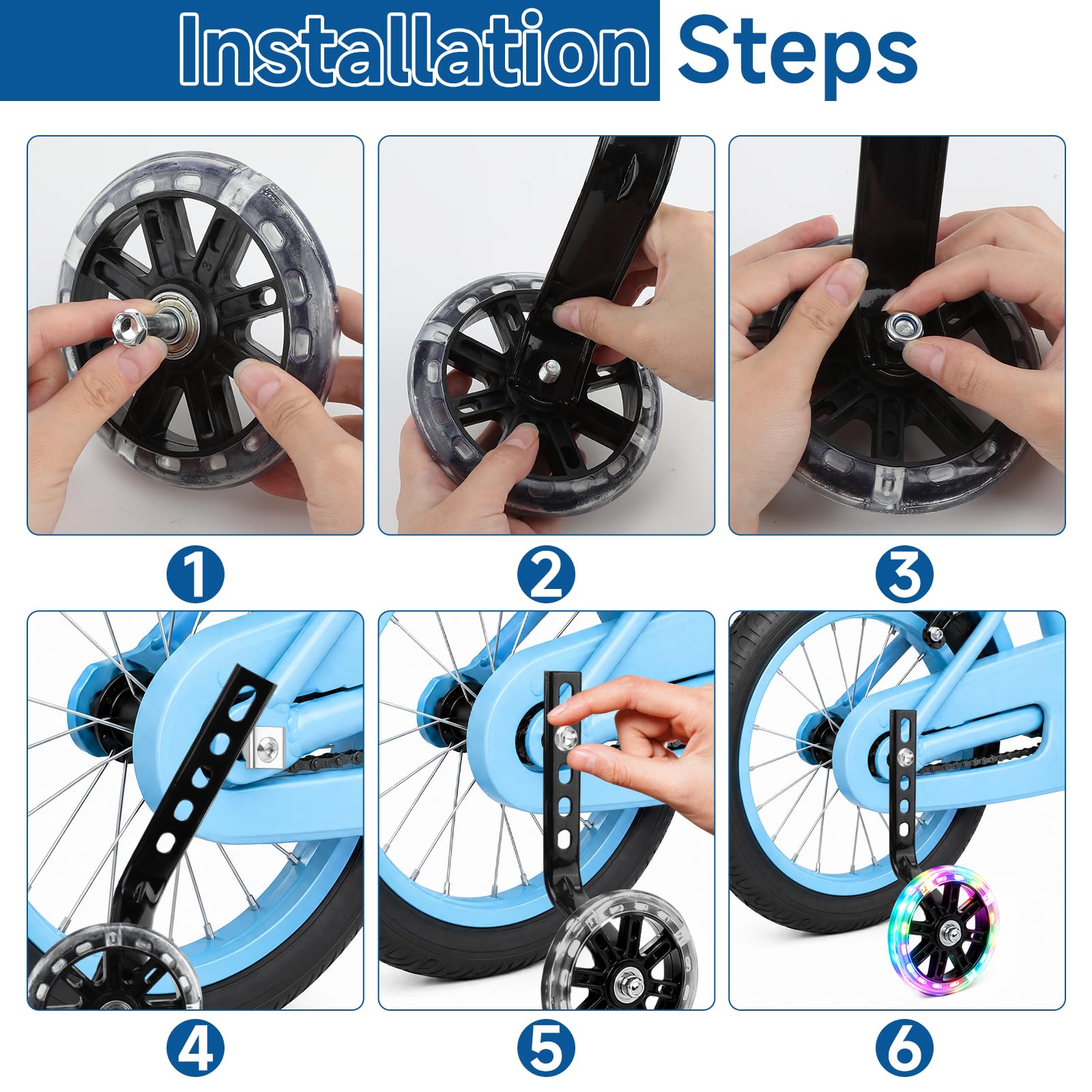 Installation Steps

1

2

3

4

5

6