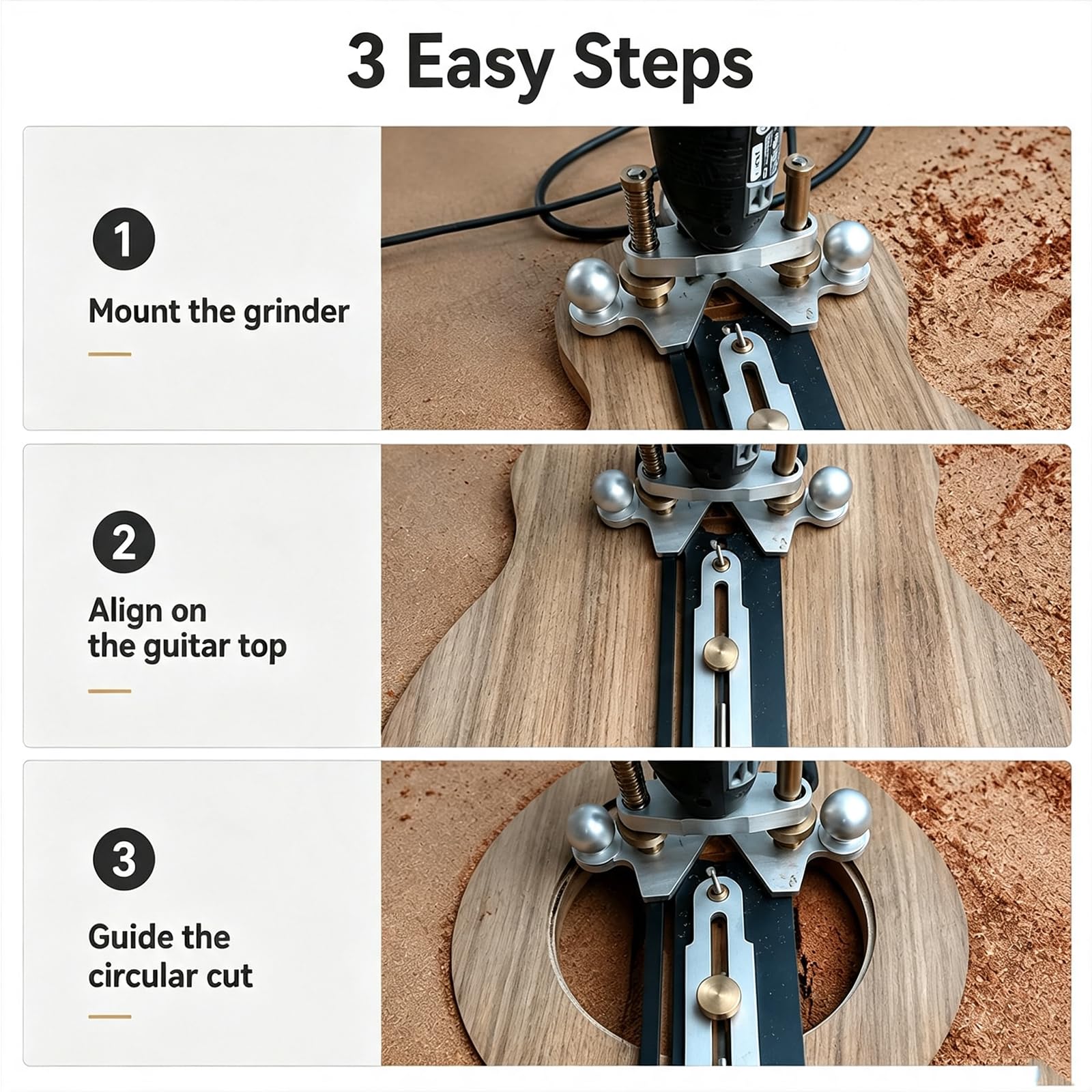 3 Easy Steps

1

Mount the grinder

2

Align on the guitar top

3

Guide the circular cut