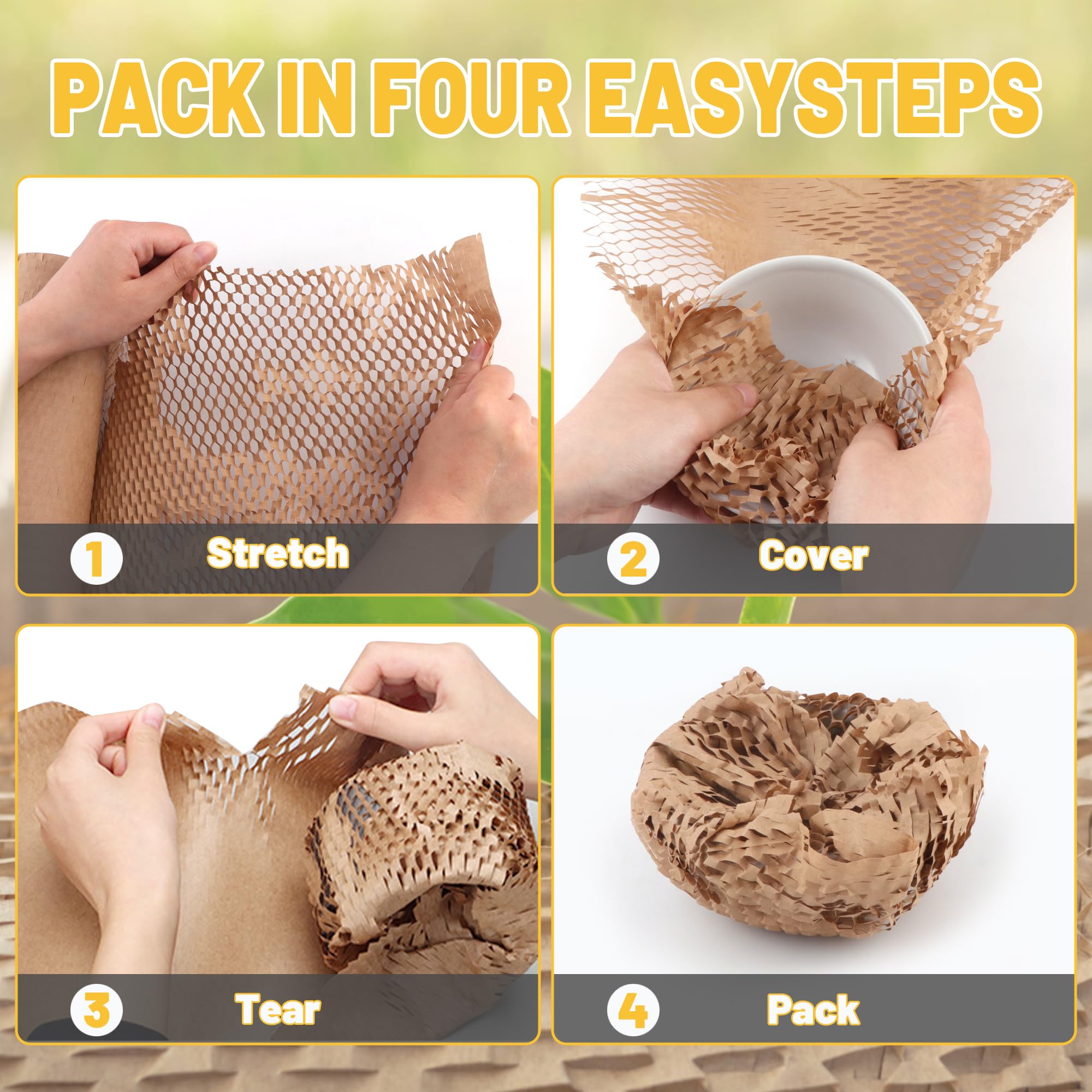 PACK IN FOUR EASYSTEPS

1 Stretch

2 Cover

3 Tear

4 Pack