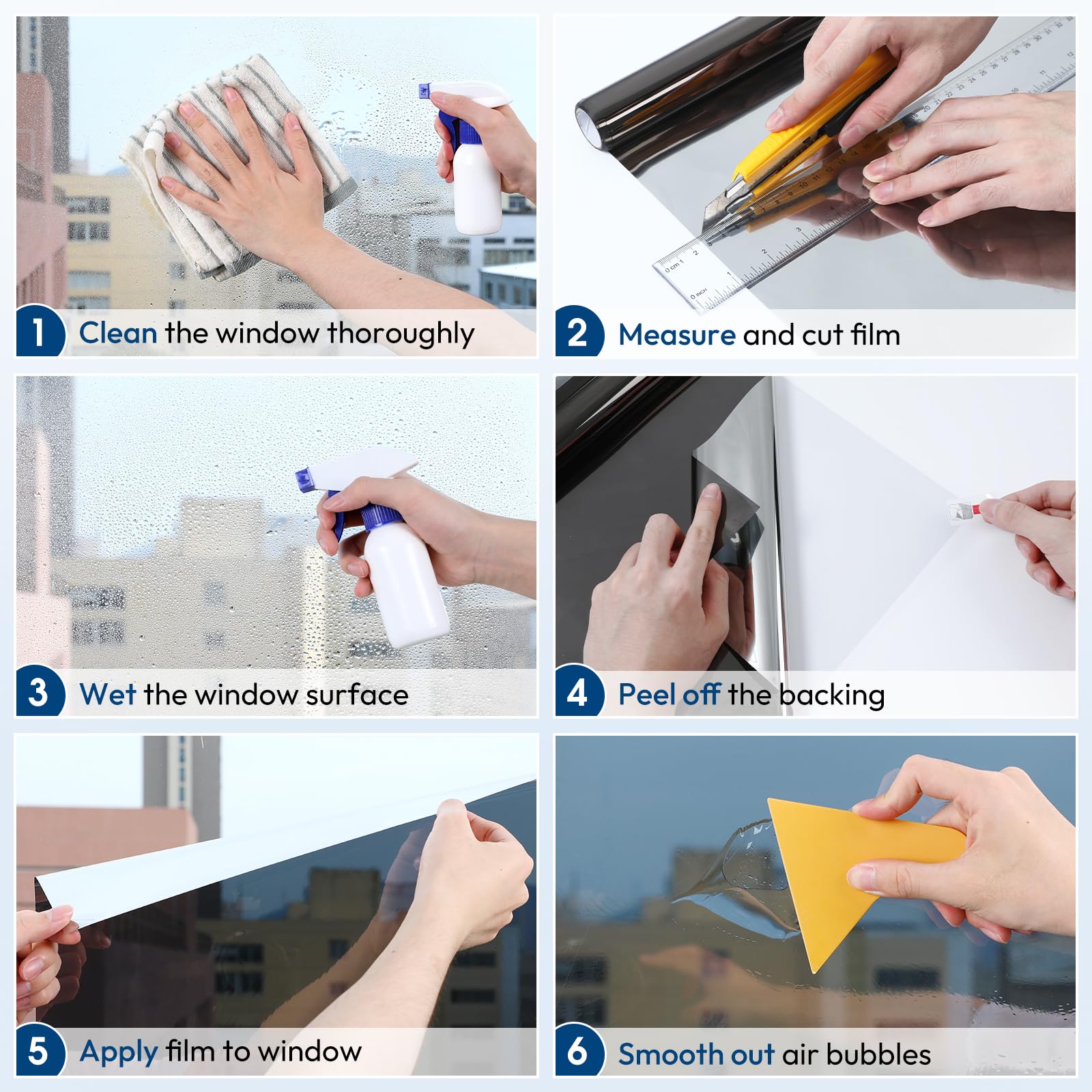 1 Clean the window thoroughly

2 Measure and cut film

3 Wet the window surface

4 Peel off the backing

5 Apply film to window

6 Smooth out air bubbles