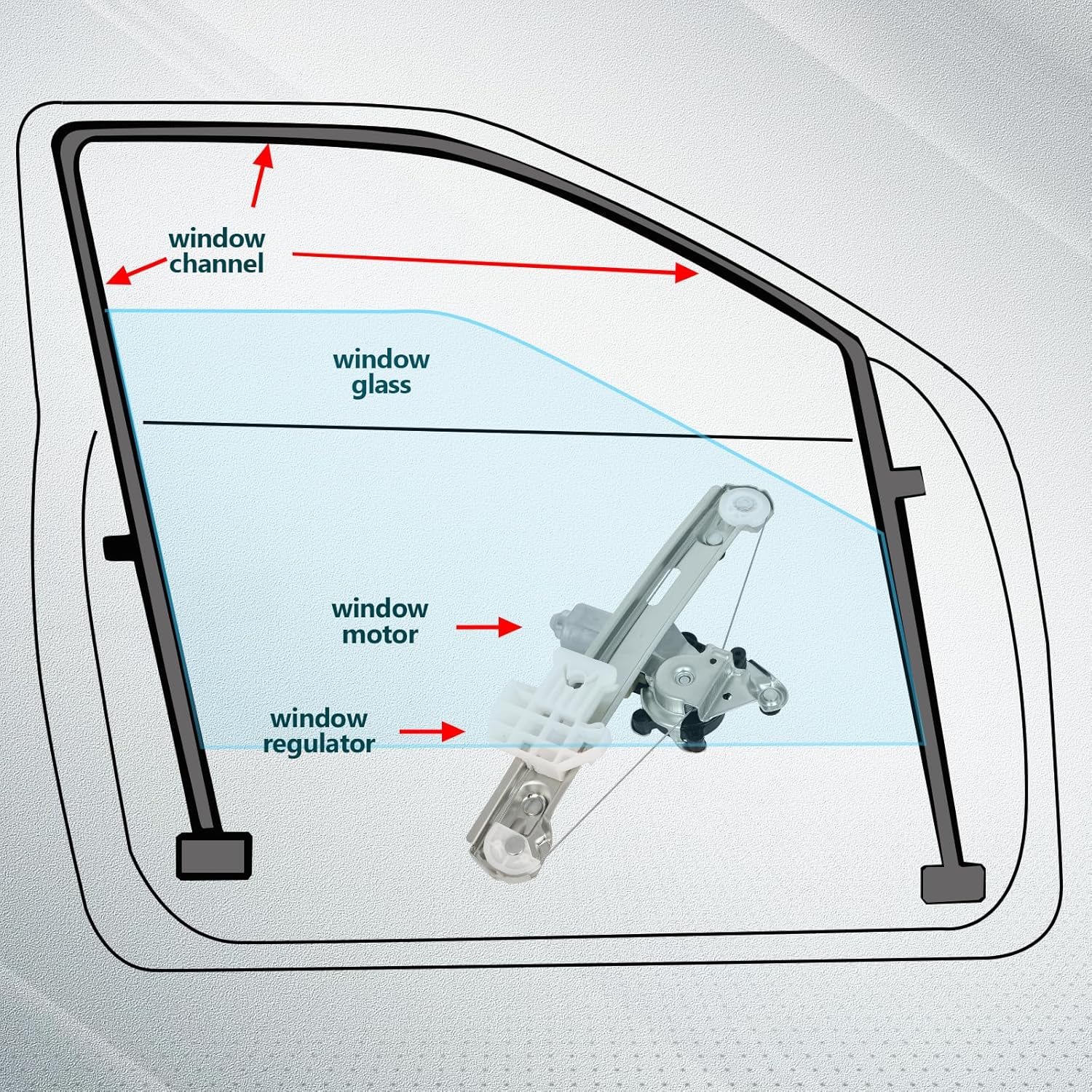 window channel

window glass

window motor

window regulator